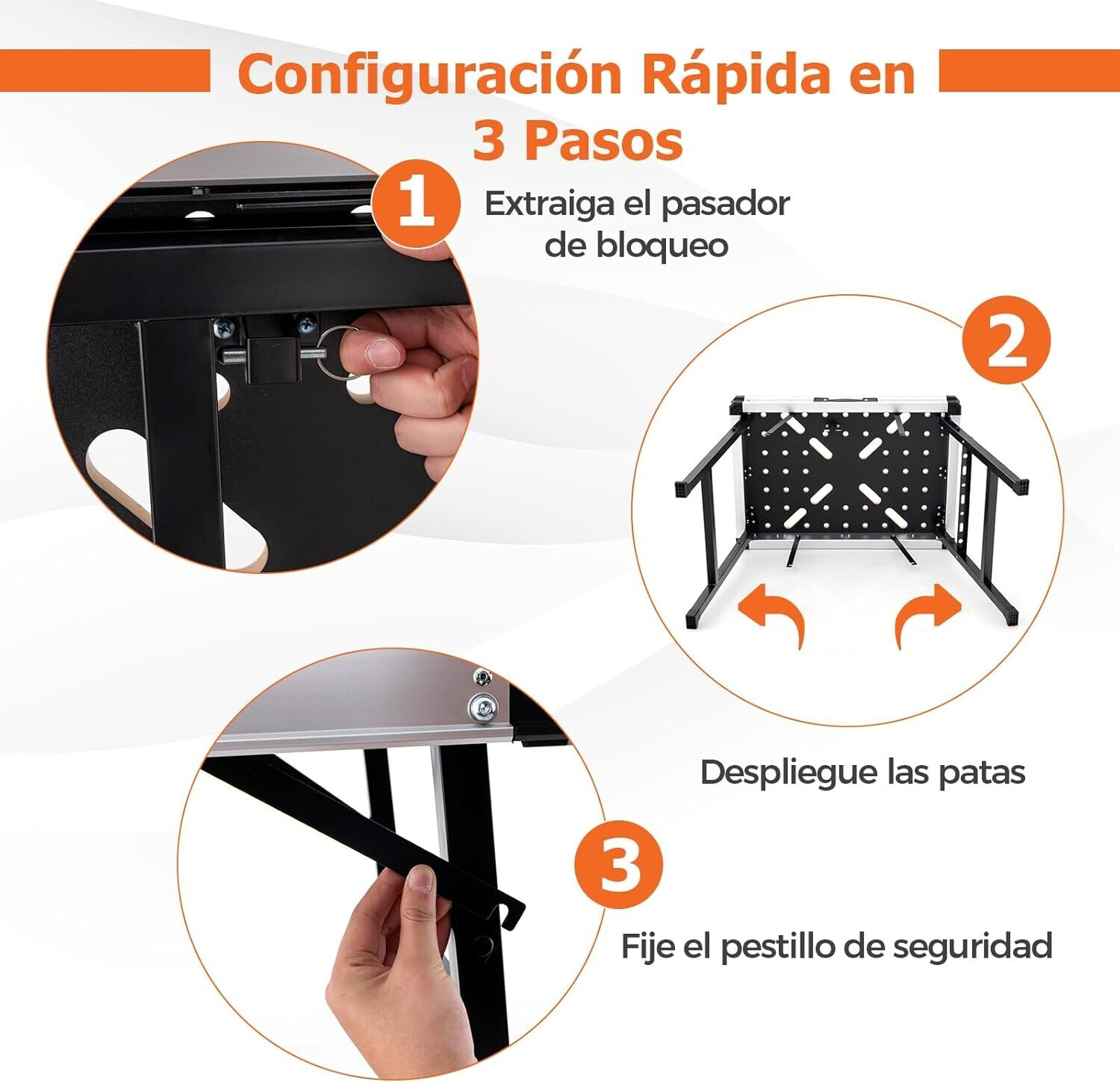 Configuración Rápida en 3 Pasos

1

Extraiga el pasador de bloqueo

2

Despliegue las patas

3

Fije el pestillo de seguridad