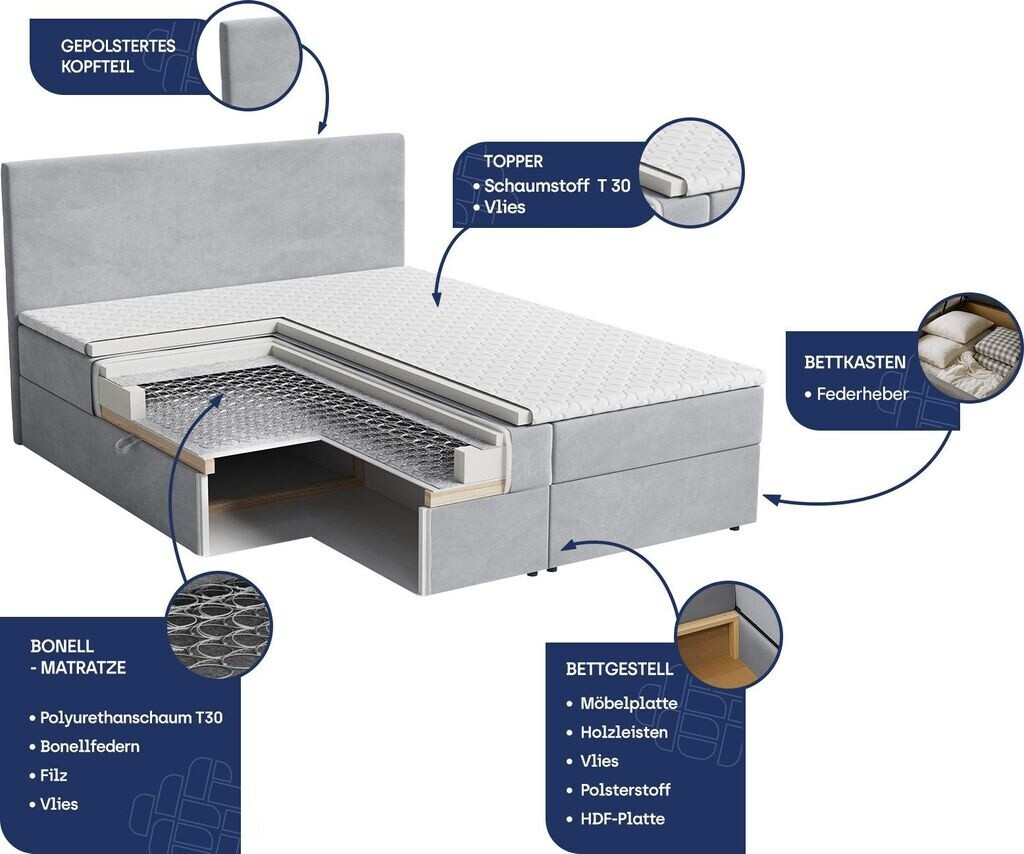 GEPOLSTERTES KOPFTEIL

TOPPER
• Schaumstoff T 30
• Vlies

BETTKASTEN
• Federheber

BONELL - MATRATZE
• Polyurethanschaum T30
• Bonellfedern
• Filz
• Vlies

BETTGESTELL
• Möbelplatte
• Holzleisten
• Vlies
• Polsterstoff
• HDF-Platte