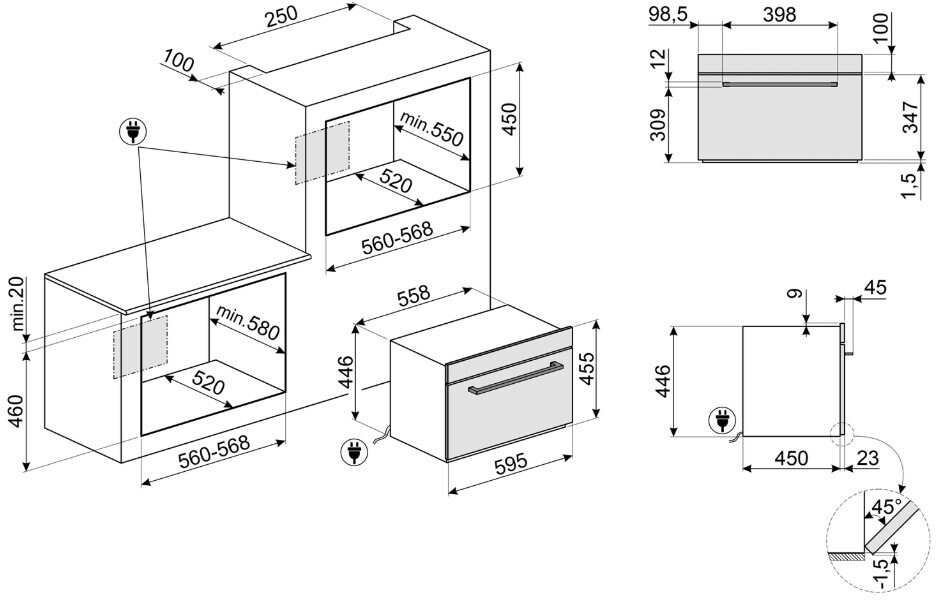 250
100
min.550
450
520
560-568
min.20
min.580
460
520
560-568
558
446
455
595
98,5
398
100
12
309
347
1,5
9
45
446
450
23
45°
-1,5