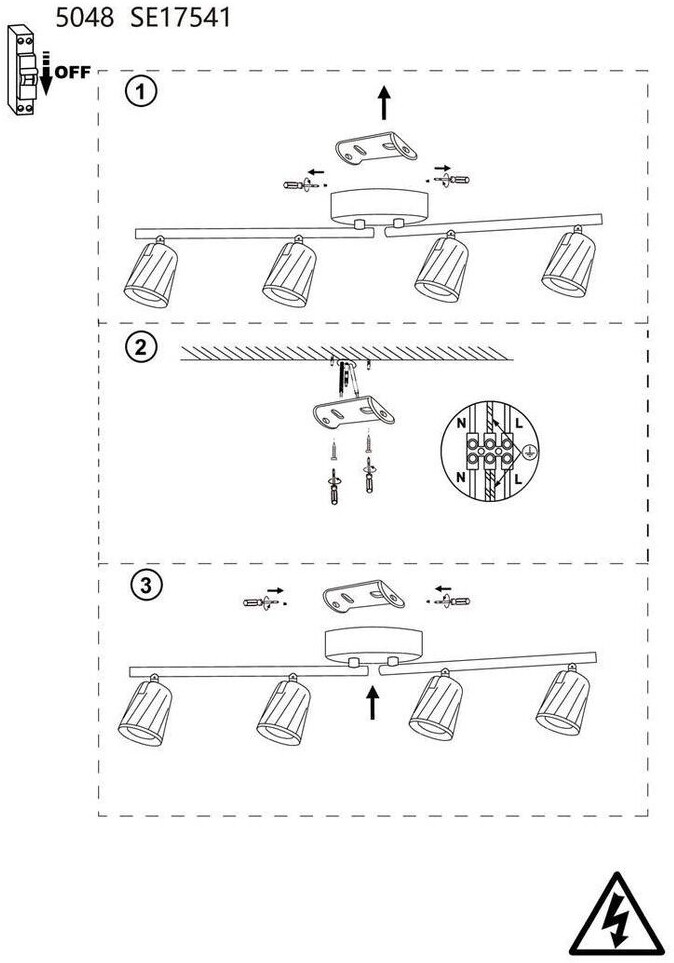 5048 SE17541

OFF

1

2

N
L
N
L

3