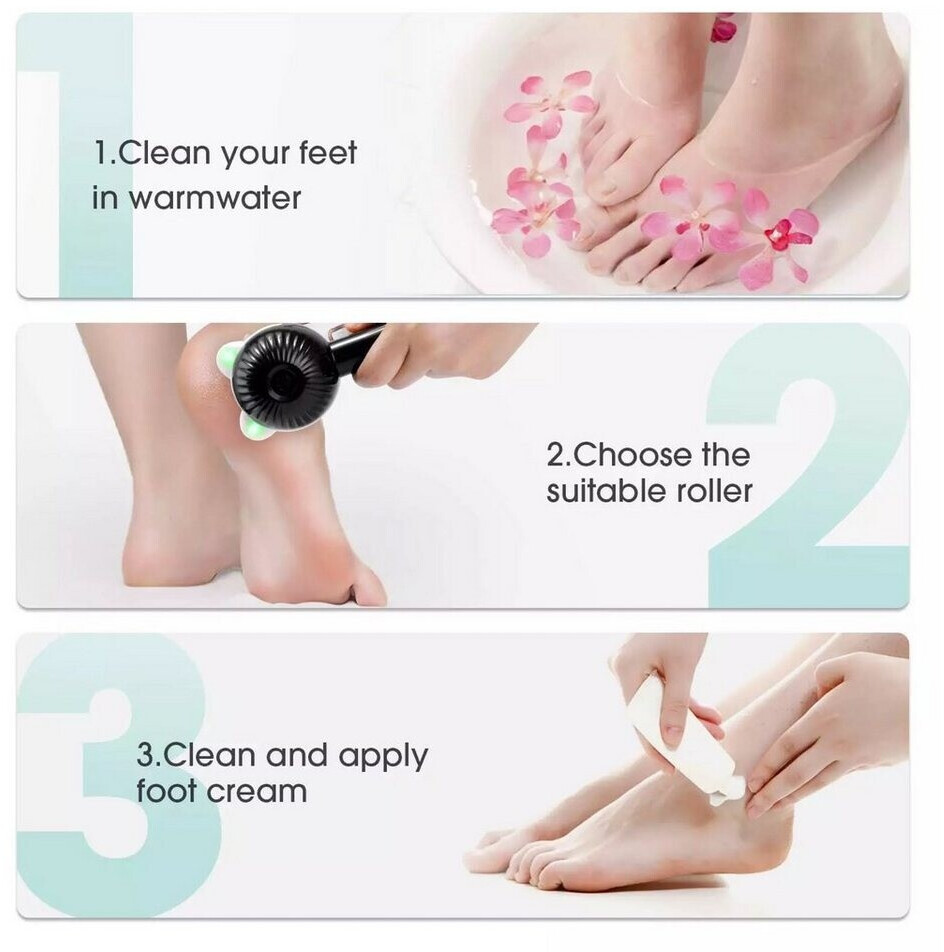 1

1.Clean your feet in warmwater

2

2.Choose the suitable roller

3

3.Clean and apply foot cream