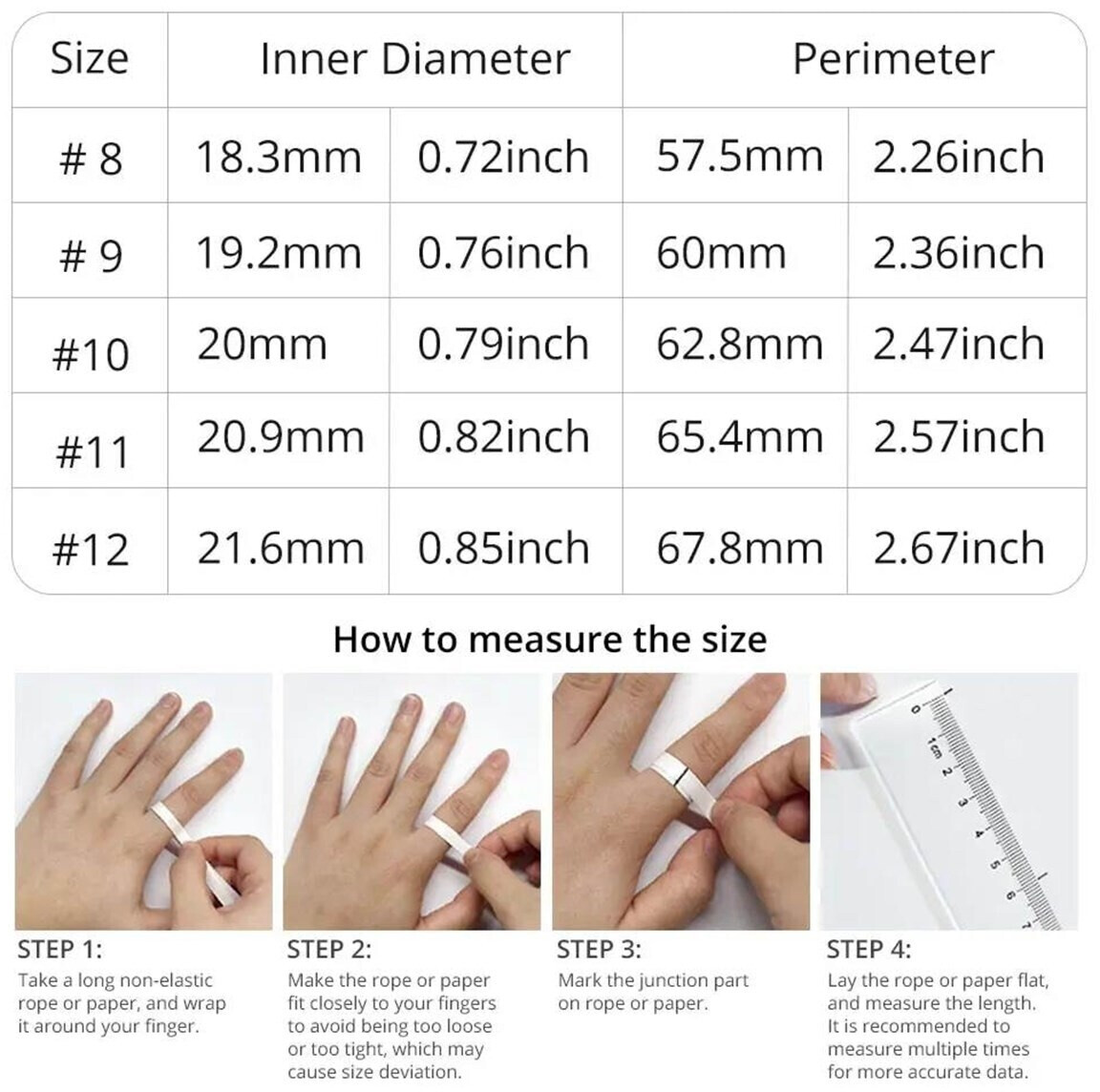 | Size | Inner Diameter | | Perimeter | |
|---|---|---|---|---|
| # 8 | 18.3mm | 0.72inch | 57.5mm | 2.26inch |
| # 9 | 19.2mm | 0.76inch | 60mm | 2.36inch |
| #10 | 20mm | 0.79inch | 62.8mm | 2.47inch |
| #11 | 20.9mm | 0.82inch | 65.4mm | 2.57inch |
| #12 | 21.6mm | 0.85inch | 67.8mm | 2.67inch |

How to measure the size

0 1cm 2 3 4 5 6 7

STEP 1:
Take a long non-elastic rope or paper, and wrap it around your finger.

STEP 2:
Make the rope or paper fit closely to your fingers to avoid being too loose or too tight, which may cause size deviation.

STEP 3:
Mark the junction part on rope or paper.

STEP 4:
Lay the rope or paper flat, and measure the length. It is recommended to measure multiple times for more accurate data.