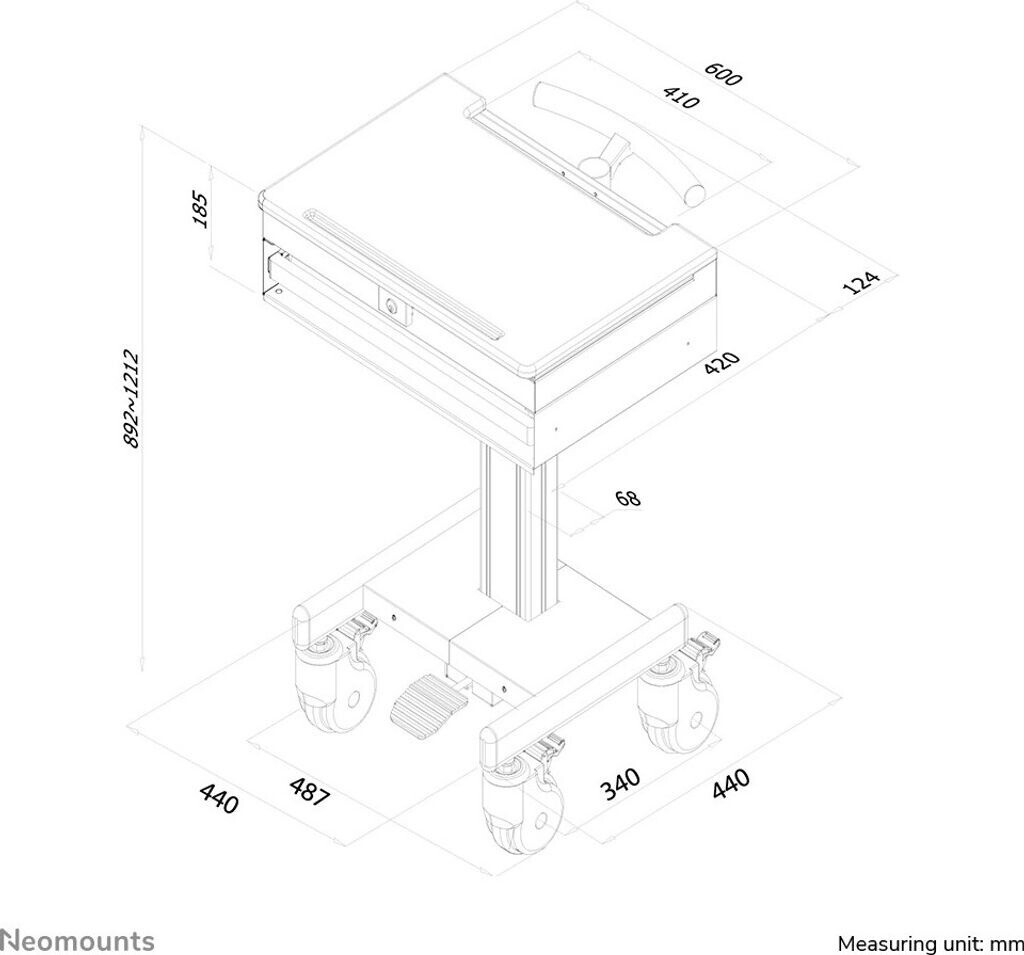 600
410
185
124
420
892~1212
68
440
487
340
440
Neomounts
Measuring unit: mm