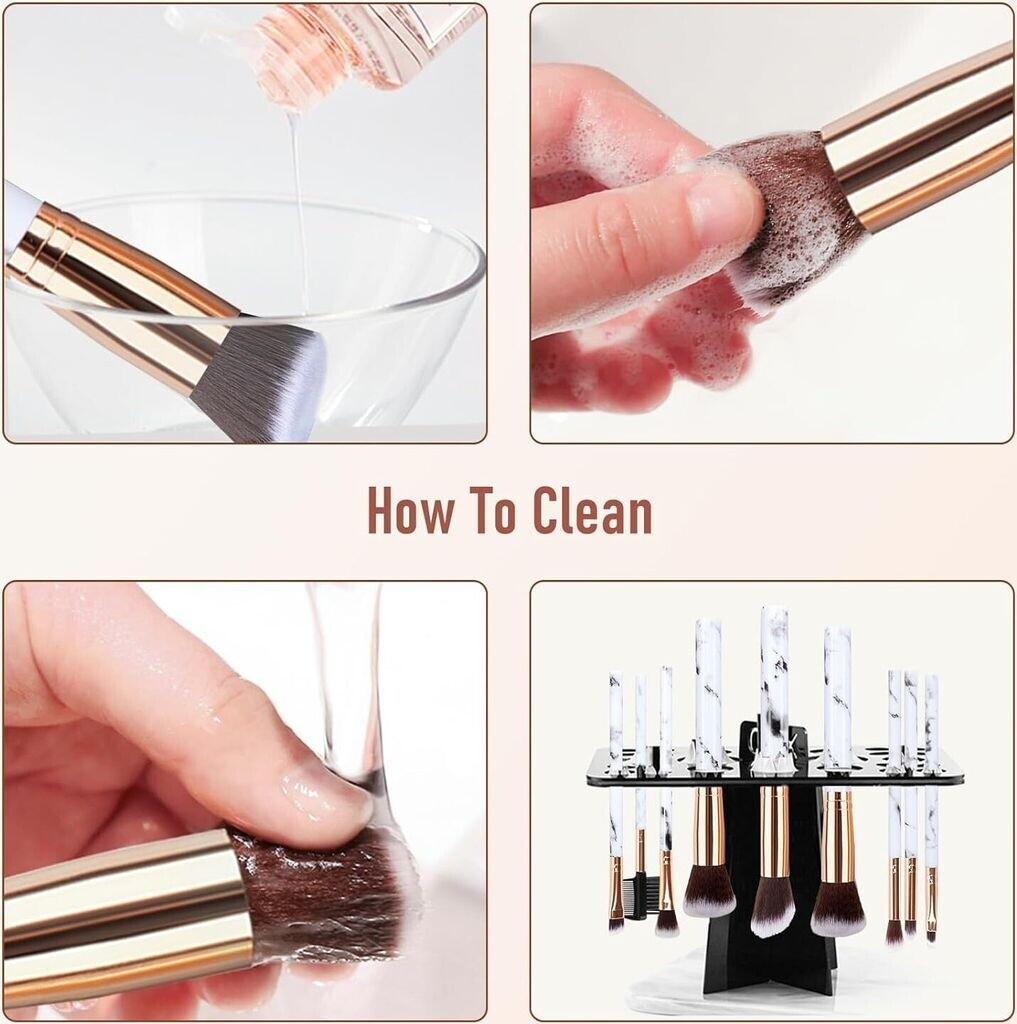 How To Clean