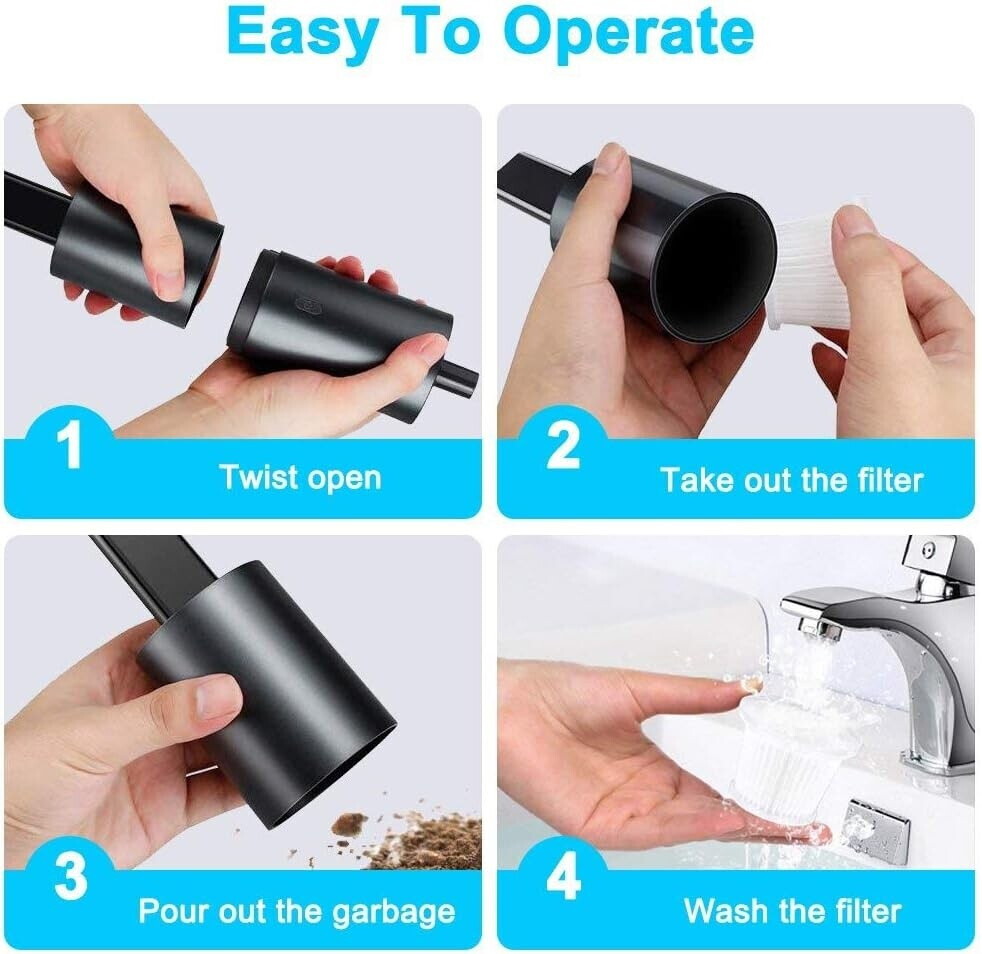 Easy To Operate

1
Twist open

2
Take out the filter

3
Pour out the garbage

4
Wash the filter