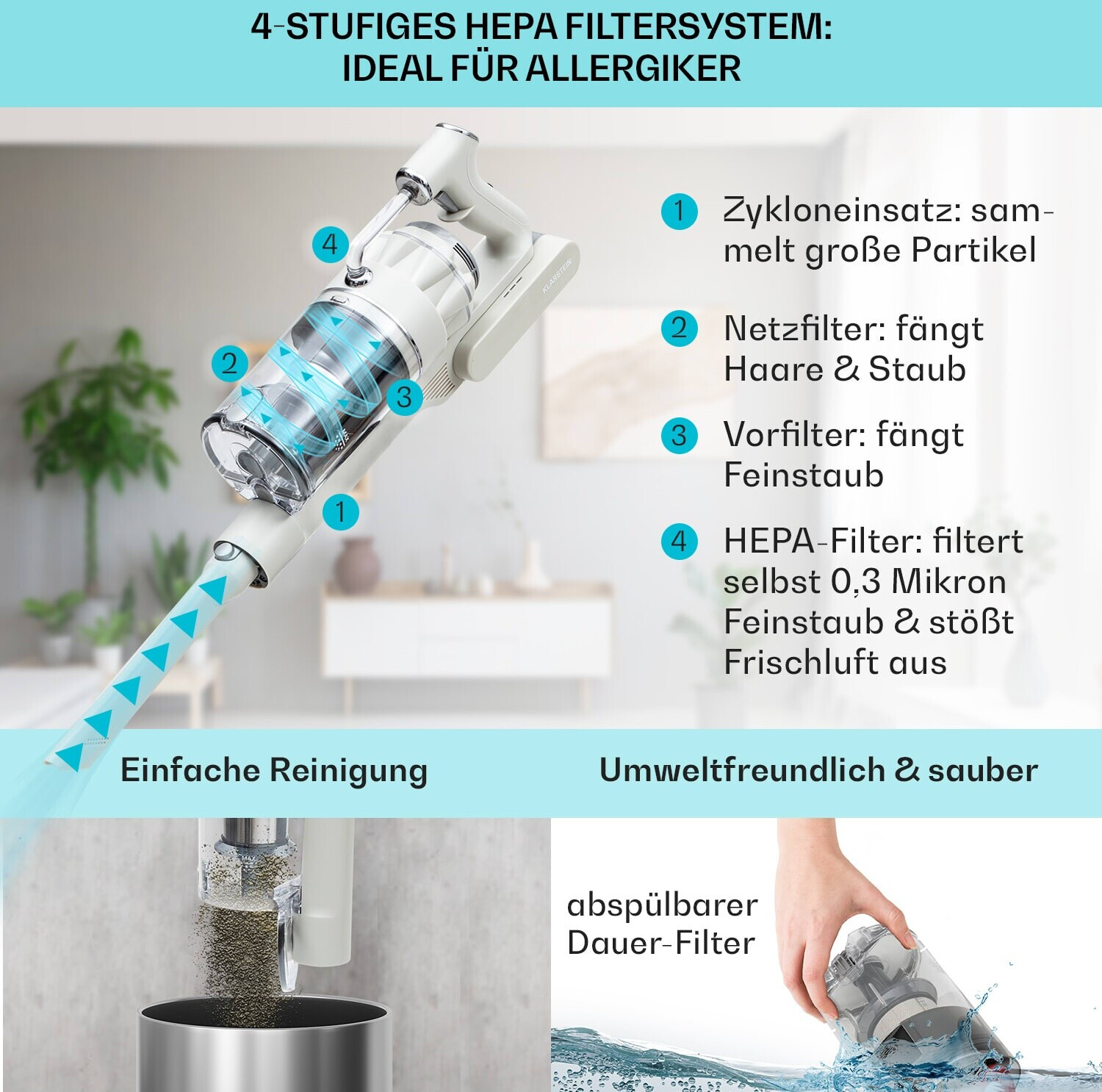 4-STUFIGES HEPA FILTERSYSTEM:
IDEAL FÜR ALLERGIKER

4

2

3

1

KLARSTEIN

1 Zykloneinsatz: sammelt große Partikel

2 Netzfilter: fängt Haare & Staub

3 Vorfilter: fängt Feinstaub

4 HEPA-Filter: filtert selbst 0,3 Mikron Feinstaub & stößt Frischluft aus

Einfache Reinigung

Umweltfreundlich & sauber

abspülbarer Dauer-Filter