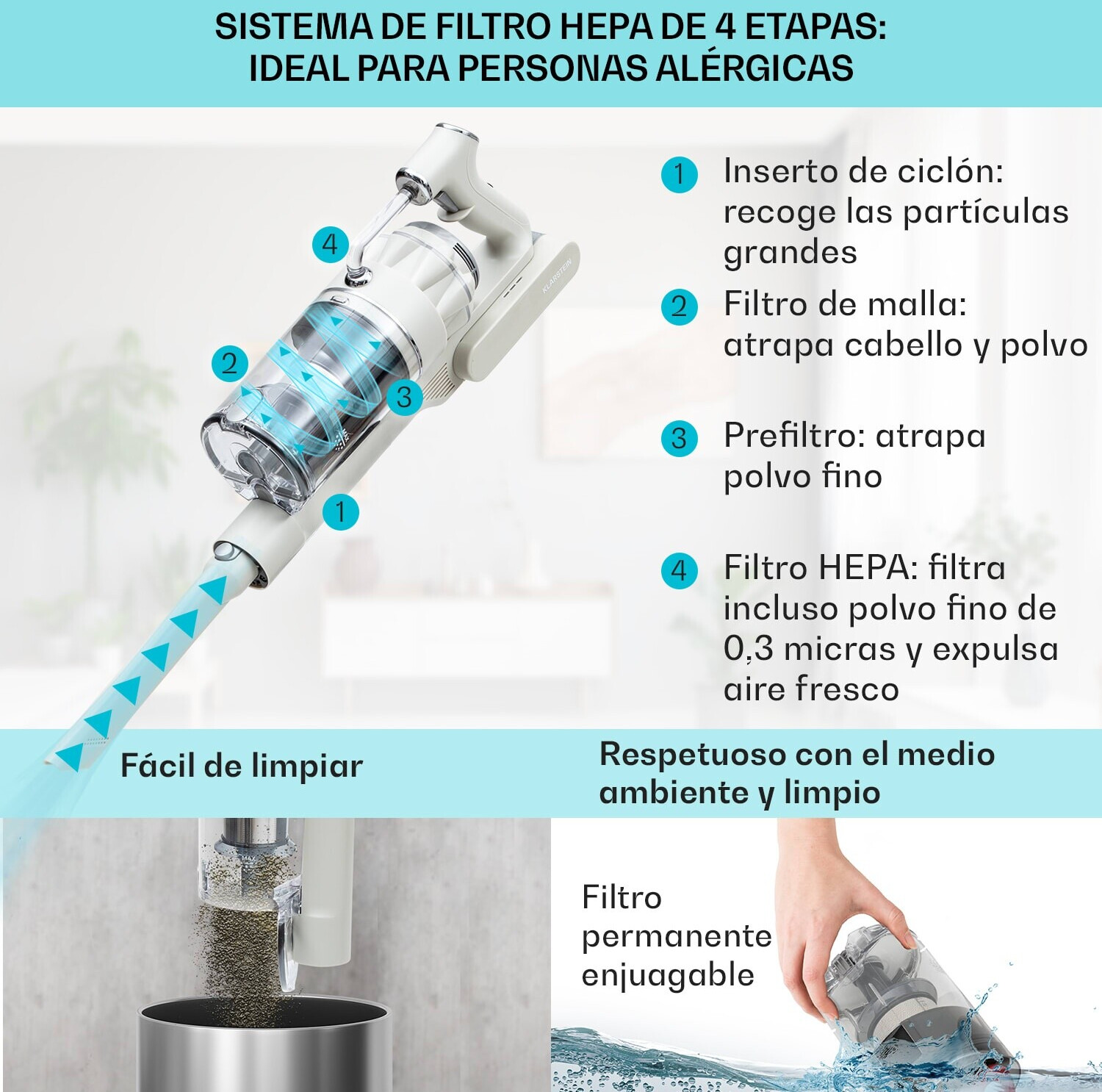 SISTEMA DE FILTRO HEPA DE 4 ETAPAS: IDEAL PARA PERSONAS ALÉRGICAS

4

2

3

1

KLARSTEIN

1 Inserto de ciclón: recoge las partículas grandes

2 Filtro de malla: atrapa cabello y polvo

3 Prefiltro: atrapa polvo fino

4 Filtro HEPA: filtra incluso polvo fino de 0,3 micras y expulsa aire fresco

Fácil de limpiar

Respetuoso con el medio ambiente y limpio

Filtro permanente enjuagable