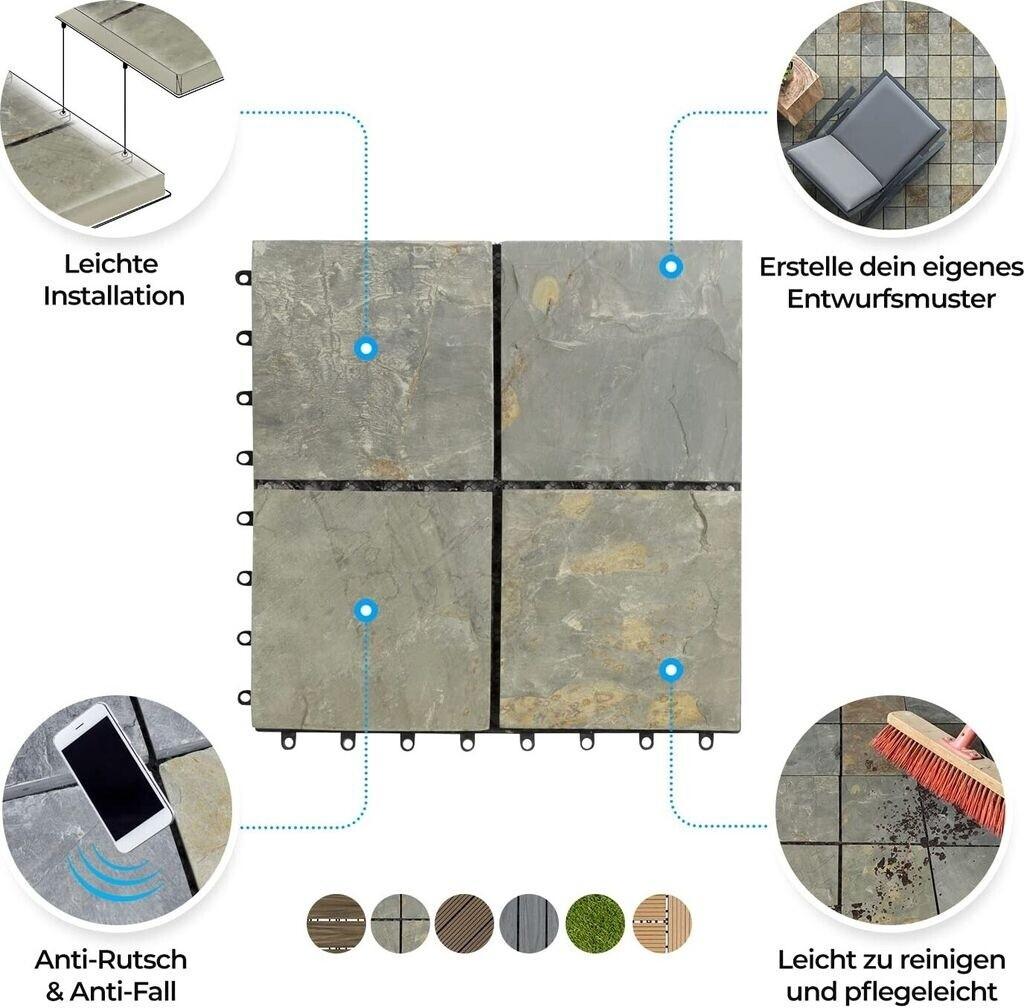 Leichte Installation

Erstelle dein eigenes Entwurfsmuster

Anti-Rutsch & Anti-Fall

Leicht zu reinigen und pflegeleicht