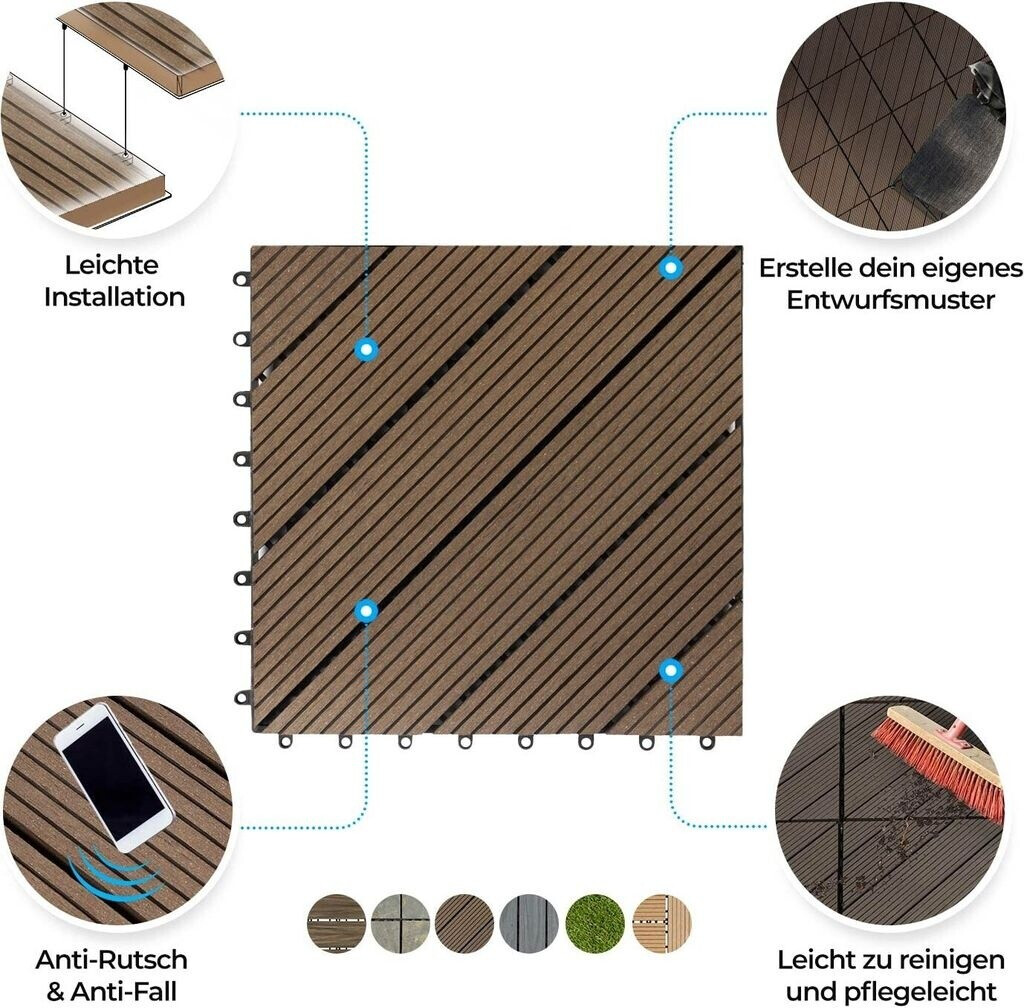 Leichte Installation

Erstelle dein eigenes Entwurfsmuster

Anti-Rutsch & Anti-Fall

Leicht zu reinigen und pflegeleicht