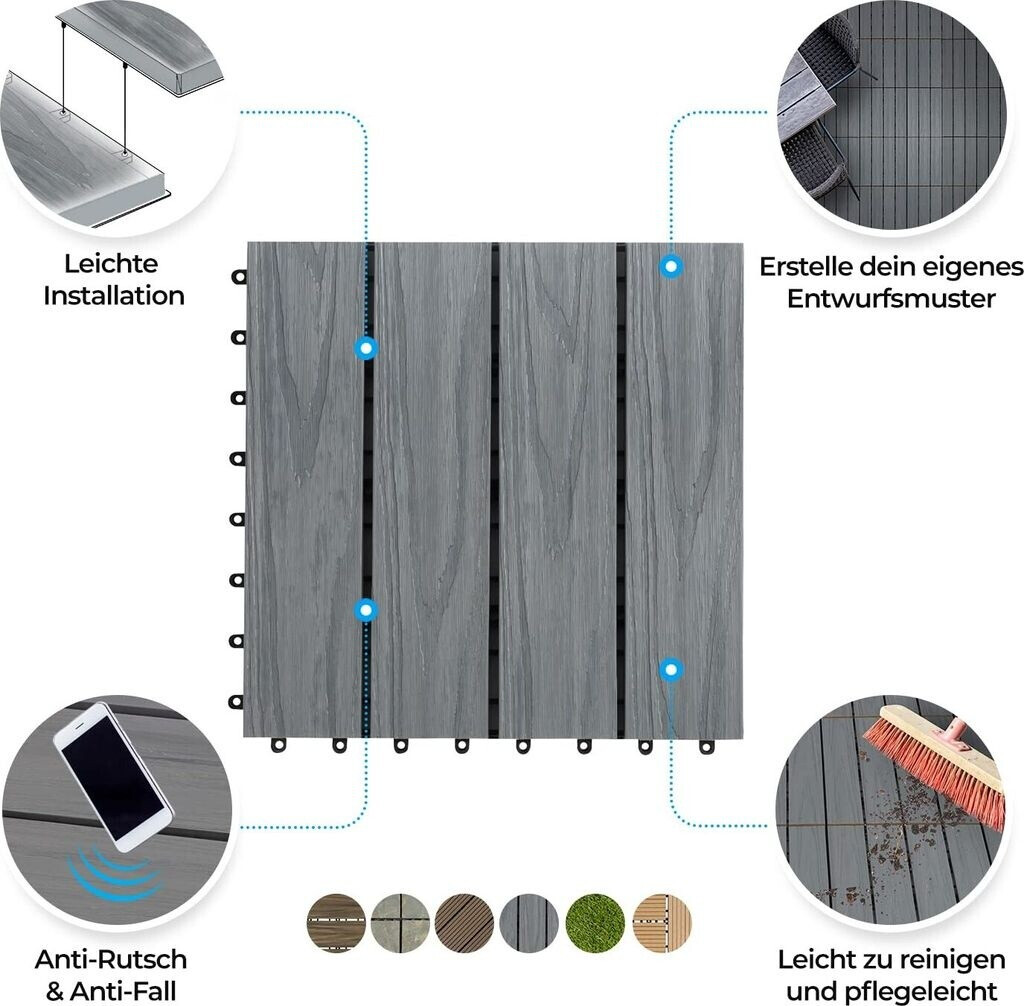 Leichte Installation

Erstelle dein eigenes Entwurfsmuster

Anti-Rutsch & Anti-Fall

Leicht zu reinigen und pflegeleicht