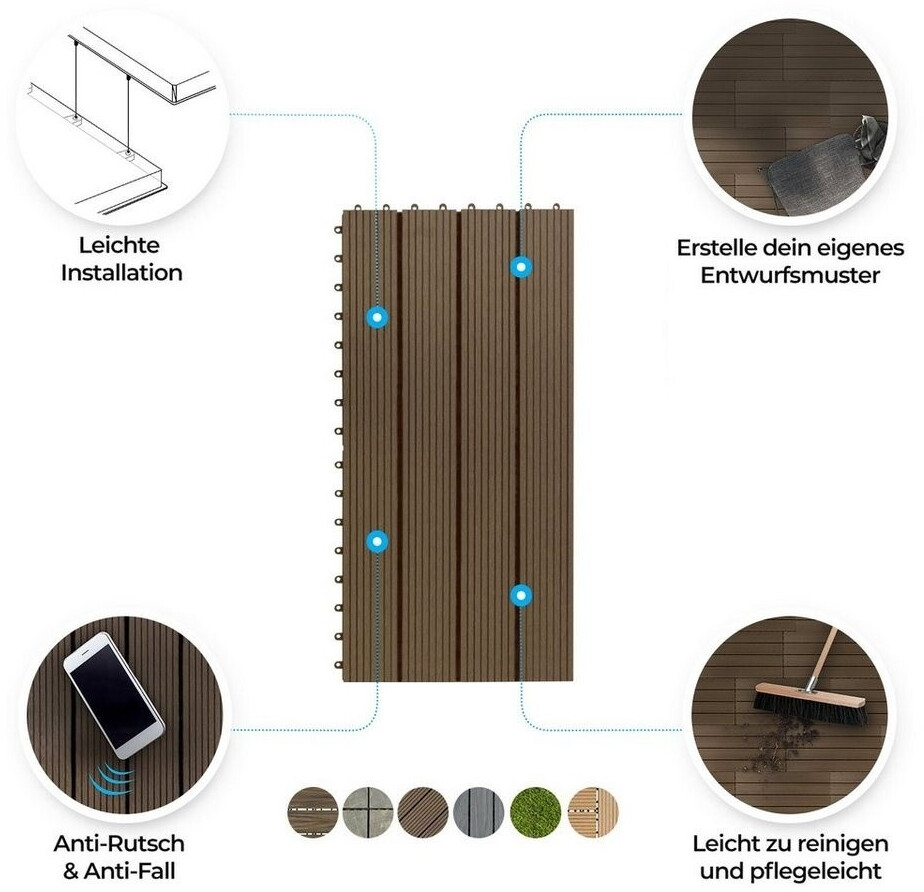 Leichte Installation

Erstelle dein eigenes Entwurfsmuster

Anti-Rutsch & Anti-Fall

Leicht zu reinigen und pflegeleicht