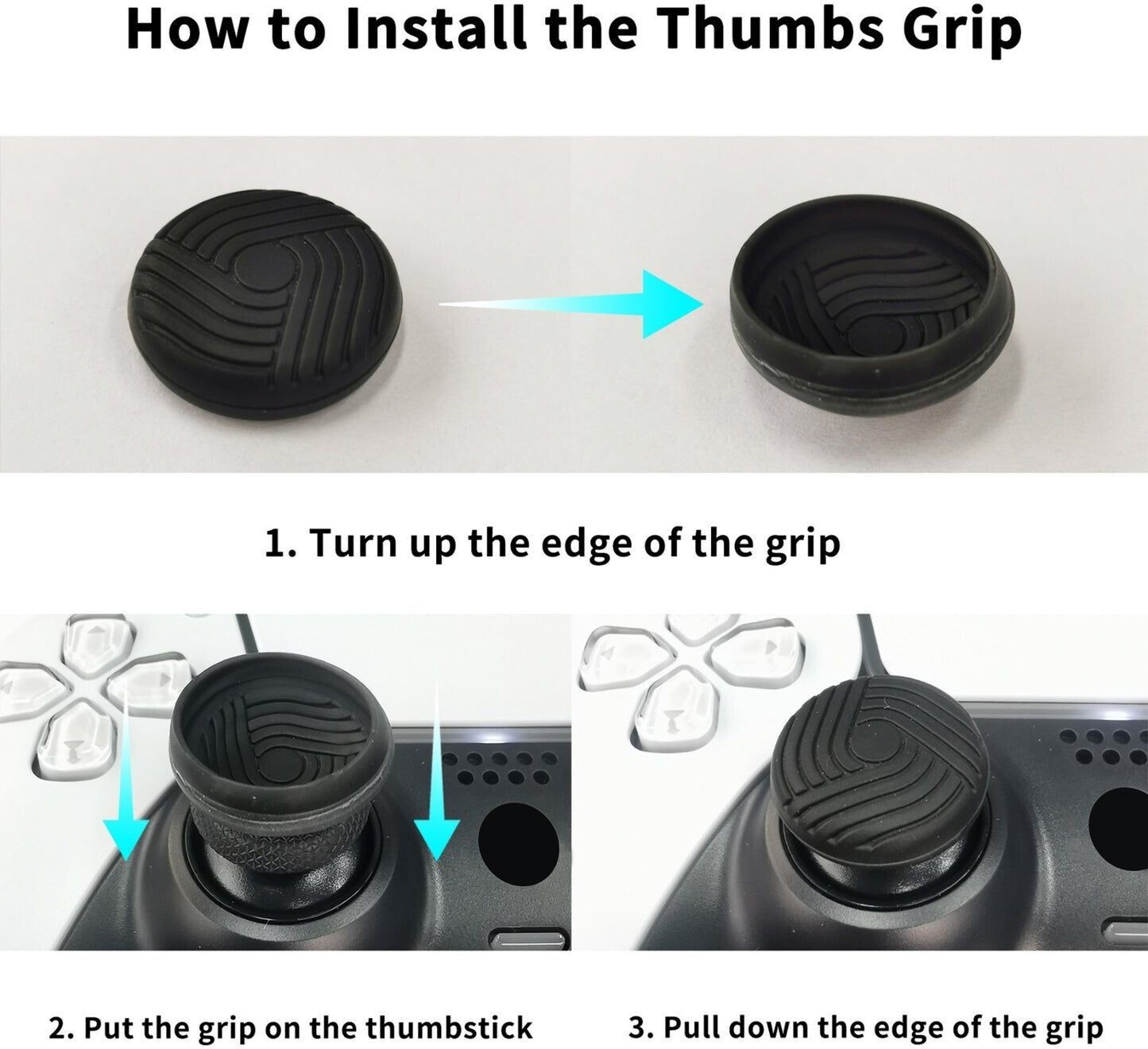 How to Install the Thumbs Grip

1. Turn up the edge of the grip

2. Put the grip on the thumbstick

3. Pull down the edge of the grip