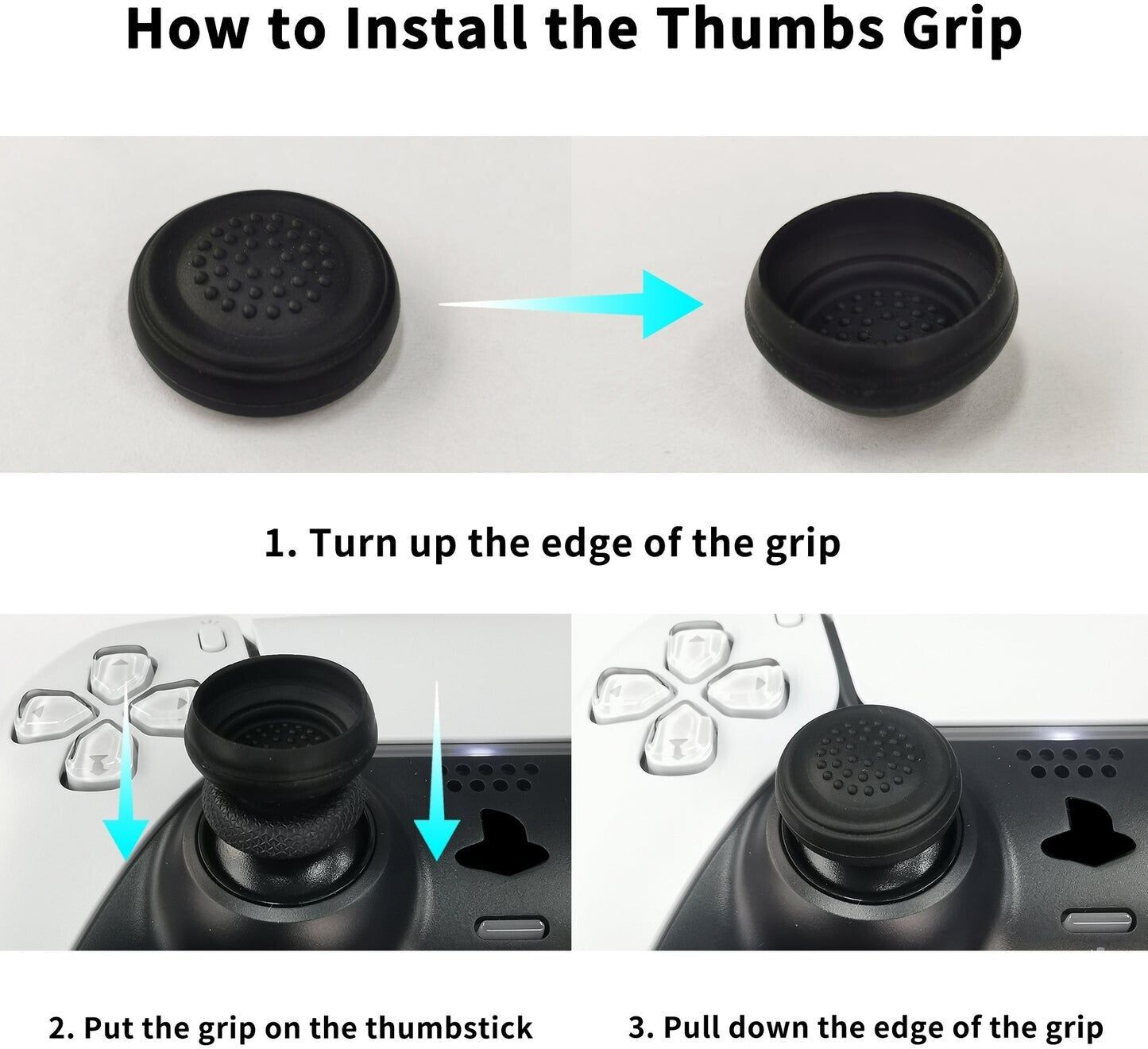 How to Install the Thumbs Grip

1. Turn up the edge of the grip

2. Put the grip on the thumbstick

3. Pull down the edge of the grip