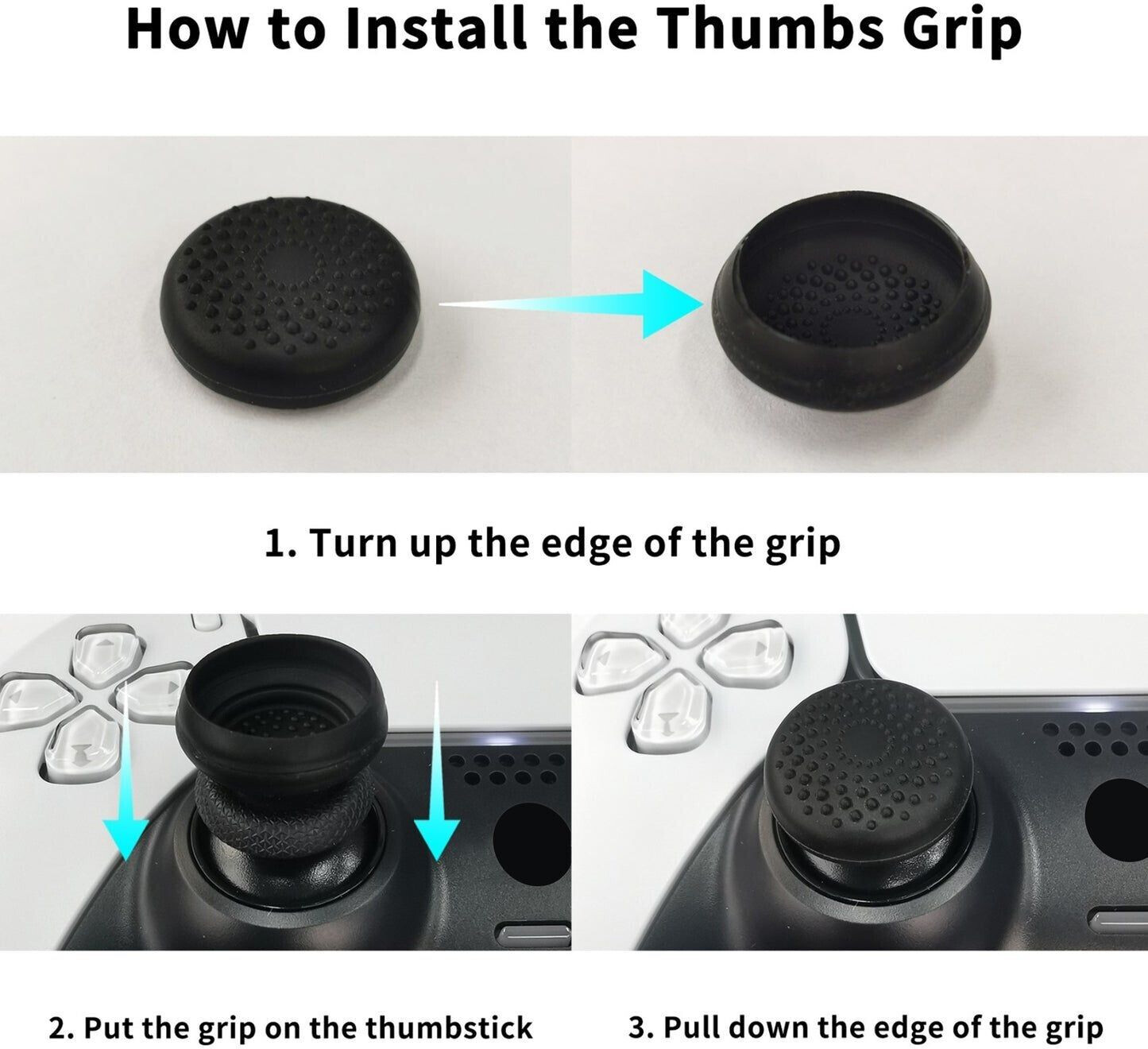 How to Install the Thumbs Grip

1. Turn up the edge of the grip

2. Put the grip on the thumbstick

3. Pull down the edge of the grip