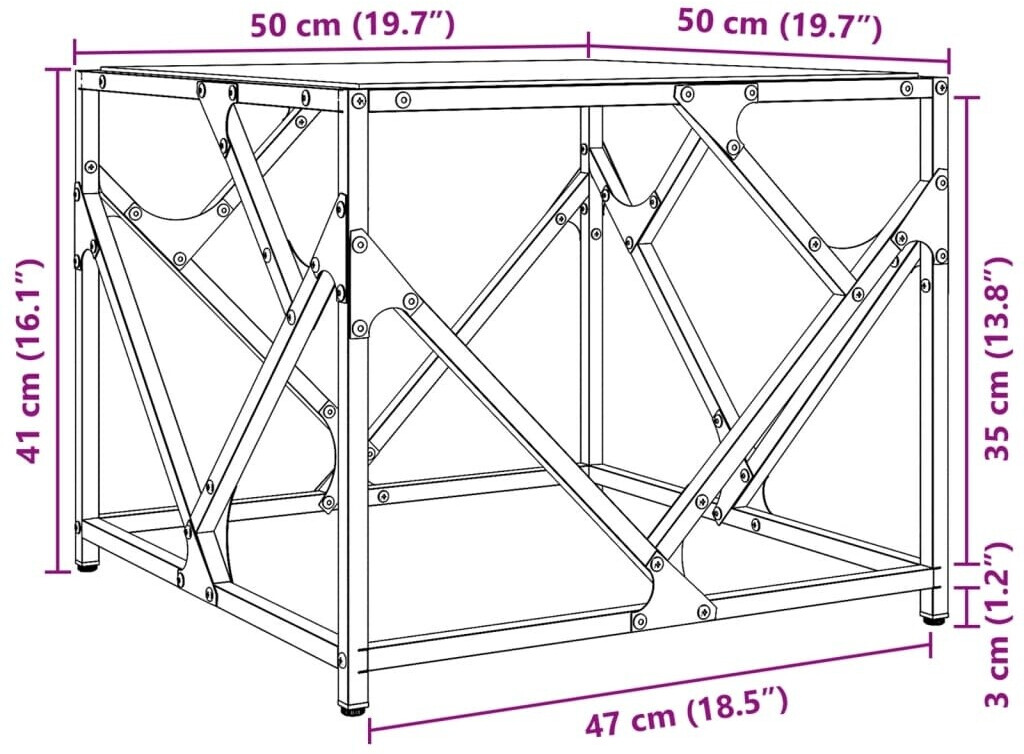 50 cm (19.7″)
50 cm (19.7″)
41 cm (16.1″)
35 cm (13.8″)
3 cm (1.2″)
47 cm (18.5″)