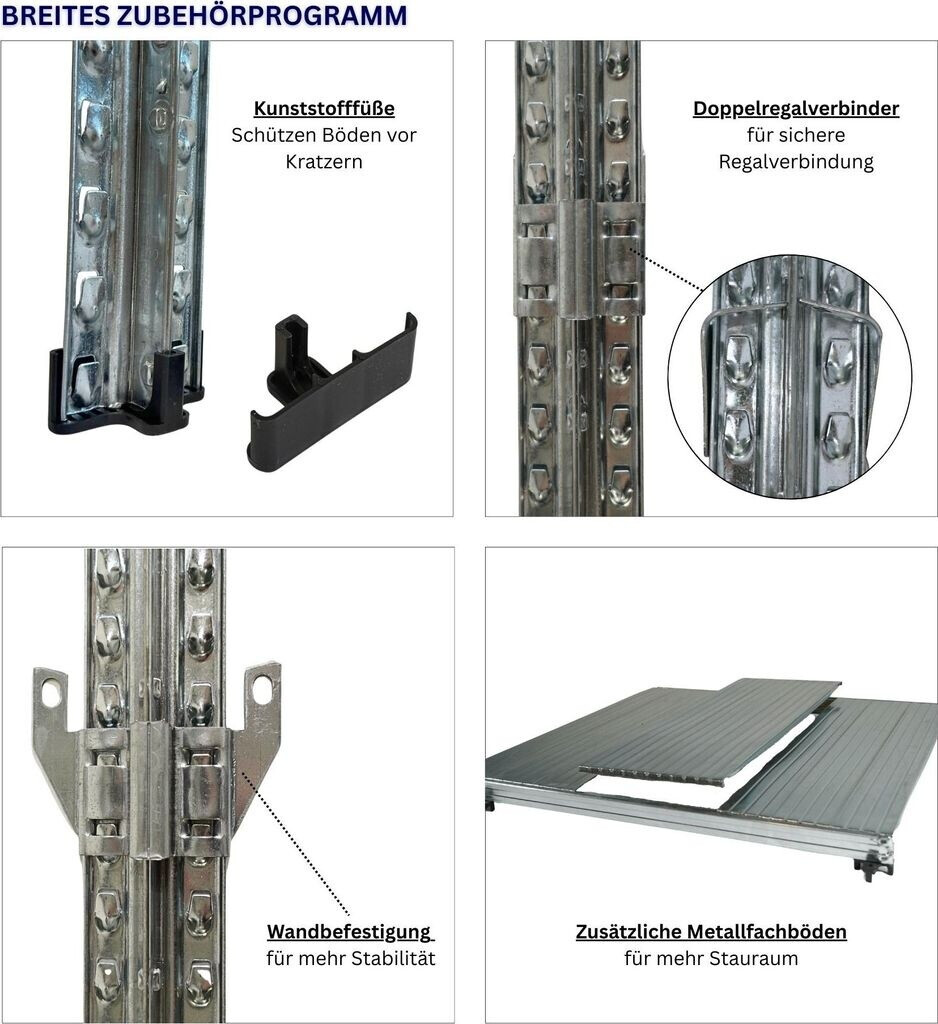 BREITES ZUBEHÖRPROGRAMM

Kunststofffüße
Schützen Böden vor Kratzern

Doppelregalverbinder
für sichere Regalverbindung

Wandbefestigung
für mehr Stabilität

Zusätzliche Metallfachböden
für mehr Stauraum