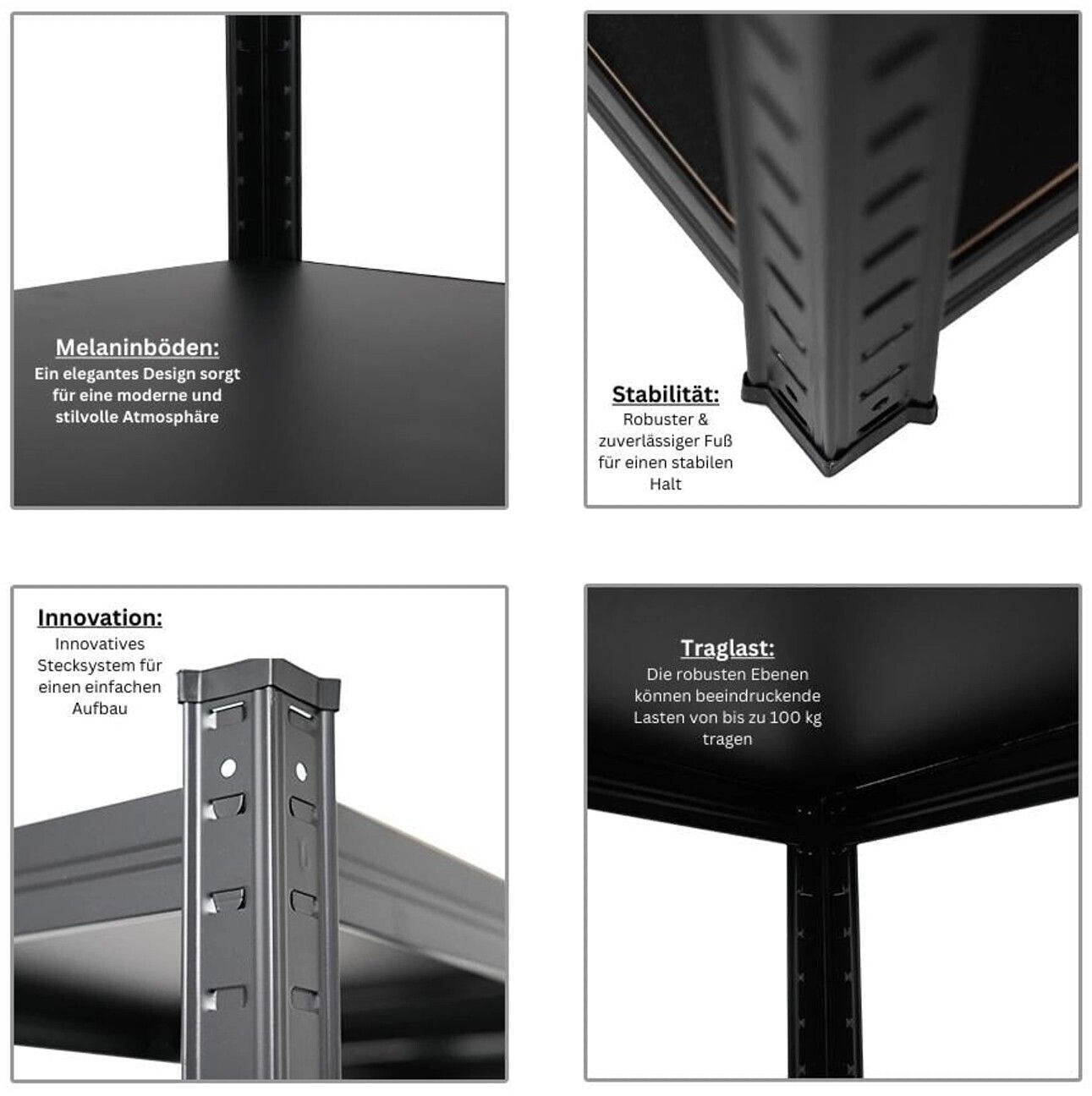 Melaninböden:
Ein elegantes Design sorgt für eine moderne und stilvolle Atmosphäre

Stabilität:
Robuster & zuverlässiger Fuß für einen stabilen Halt

Innovation:
Innovatives Stecksystem für einen einfachen Aufbau

Traglast:
Die robusten Ebenen können beeindruckende Lasten von bis zu 100 kg tragen