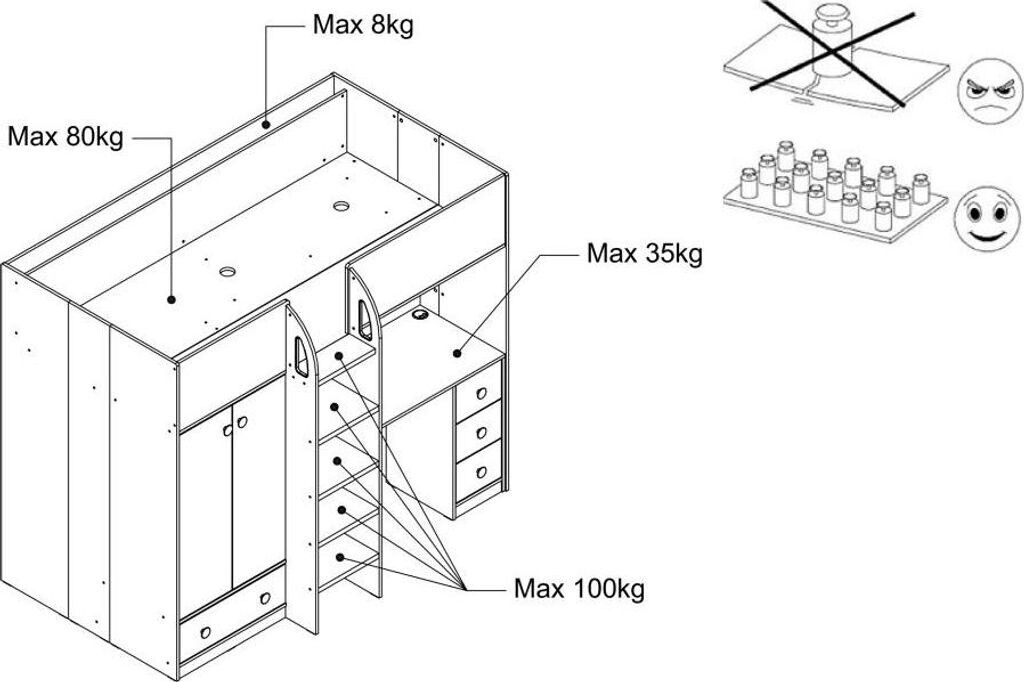 Max 8kg

Max 80kg

Max 35kg

Max 100kg