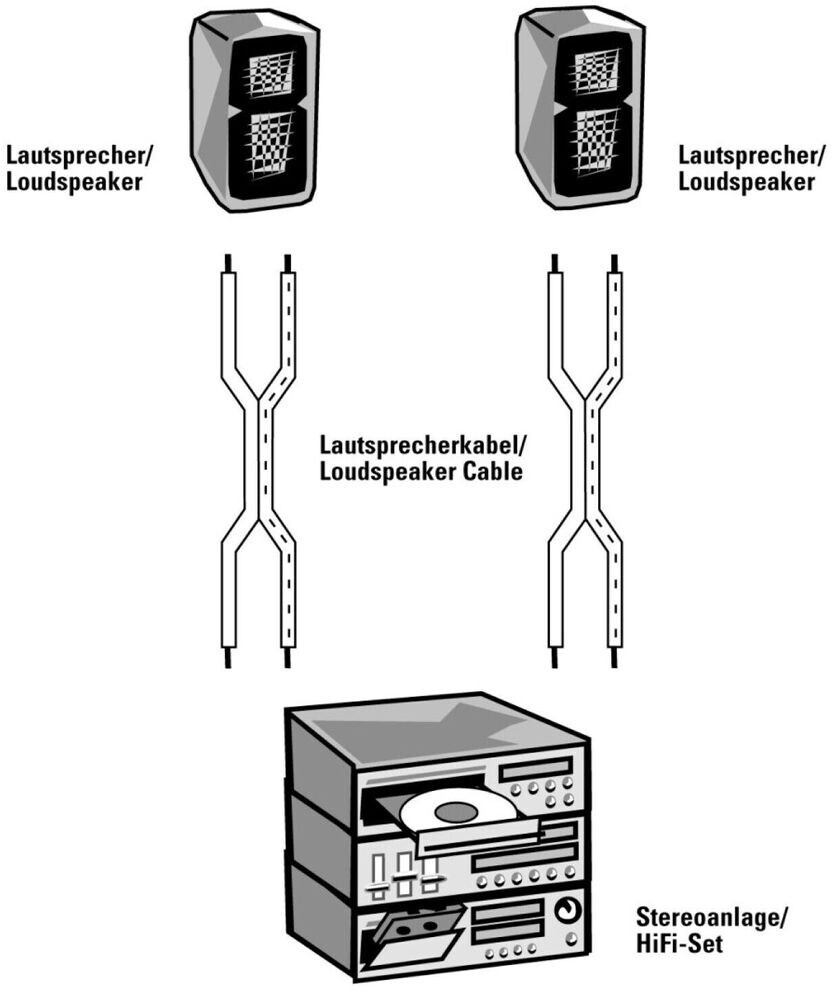 Lautsprecher/
Loudspeaker

Lautsprecher/
Loudspeaker

Lautsprecherkabel/
Loudspeaker Cable

Stereoanlage/
HiFi-Set