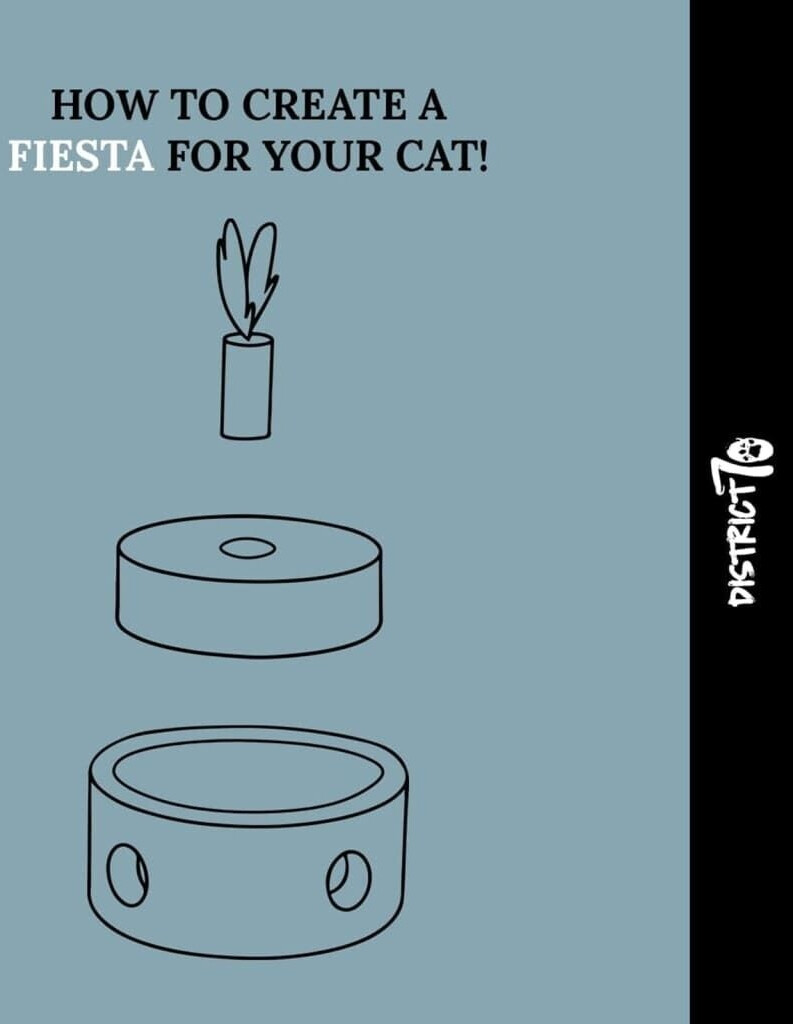 HOW TO CREATE A FIESTA FOR YOUR CAT!

DISTRICT70