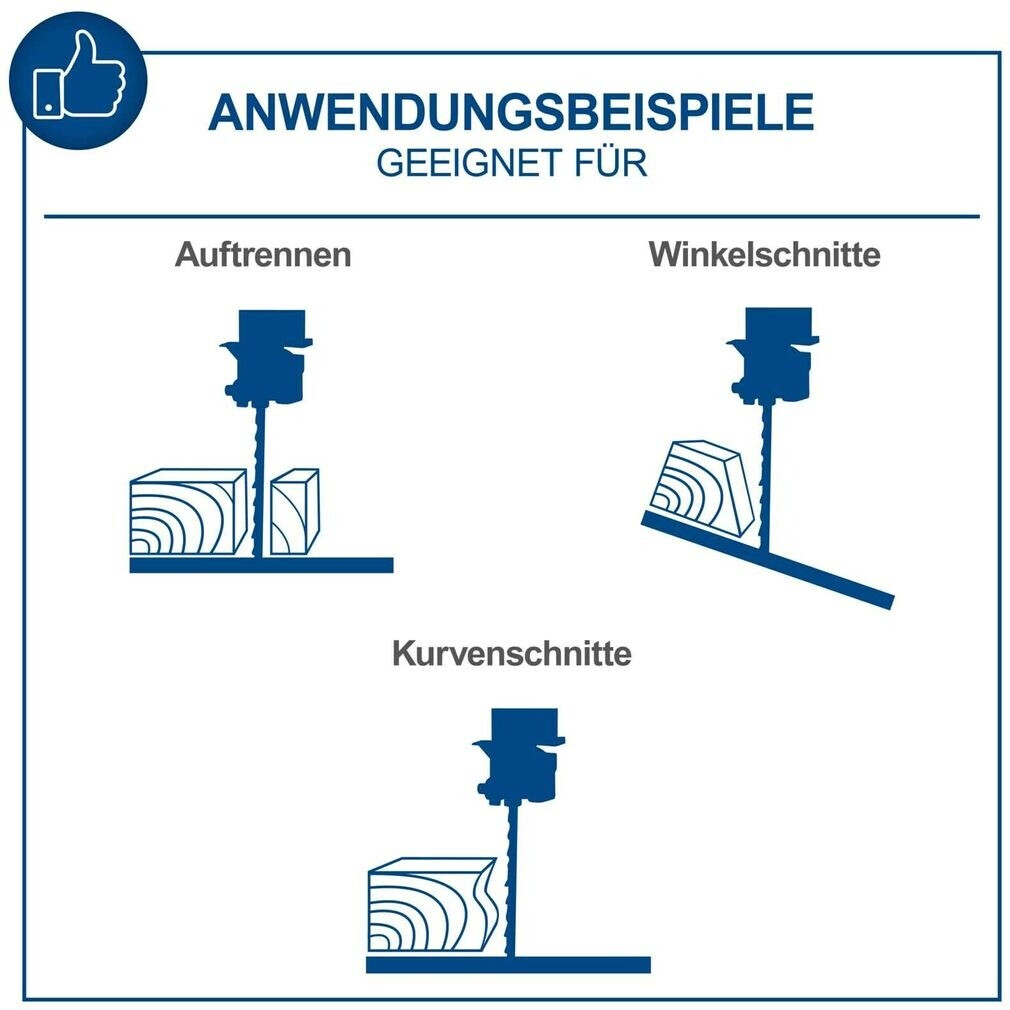 ANWENDUNGSBEISPIELE
GEEIGNET FÜR

Auftrennen

Winkelschnitte

Kurvenschnitte