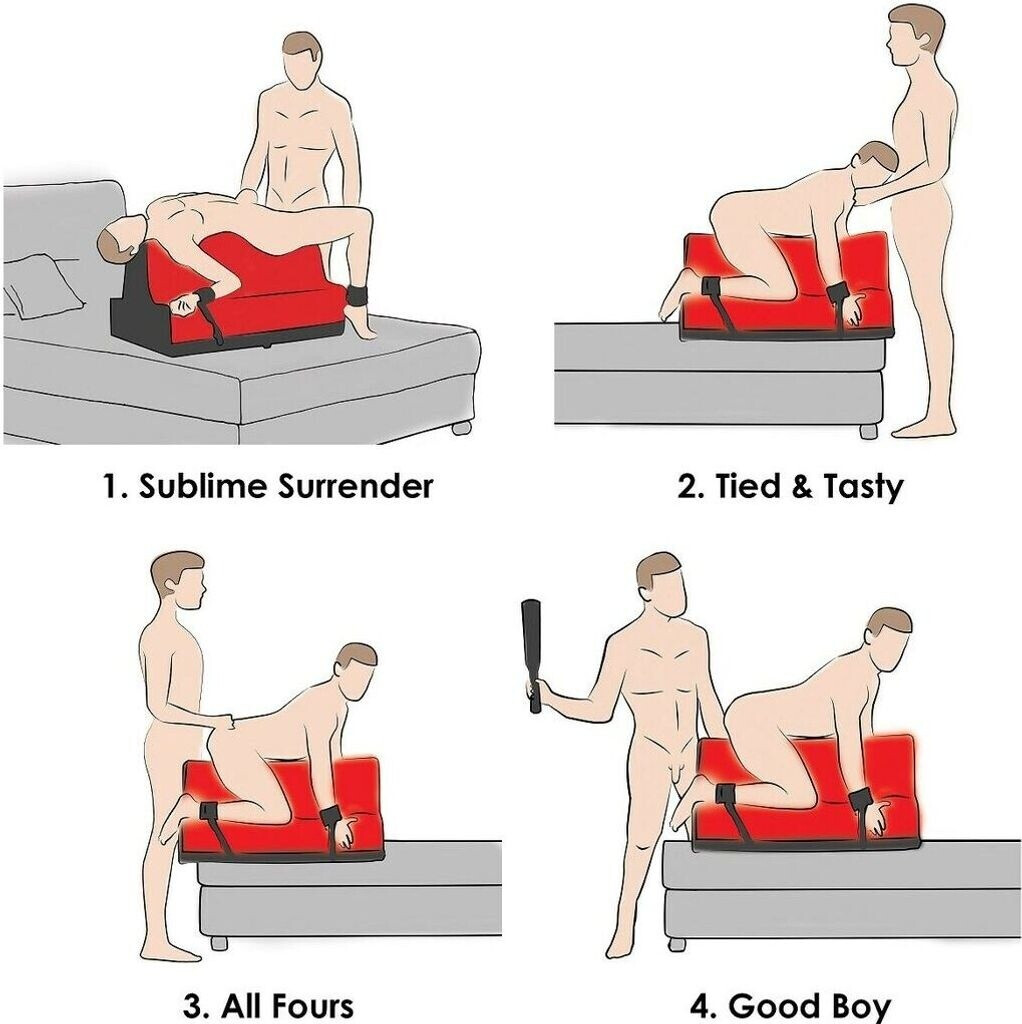 1. Sublime Surrender

2. Tied & Tasty

3. All Fours

4. Good Boy