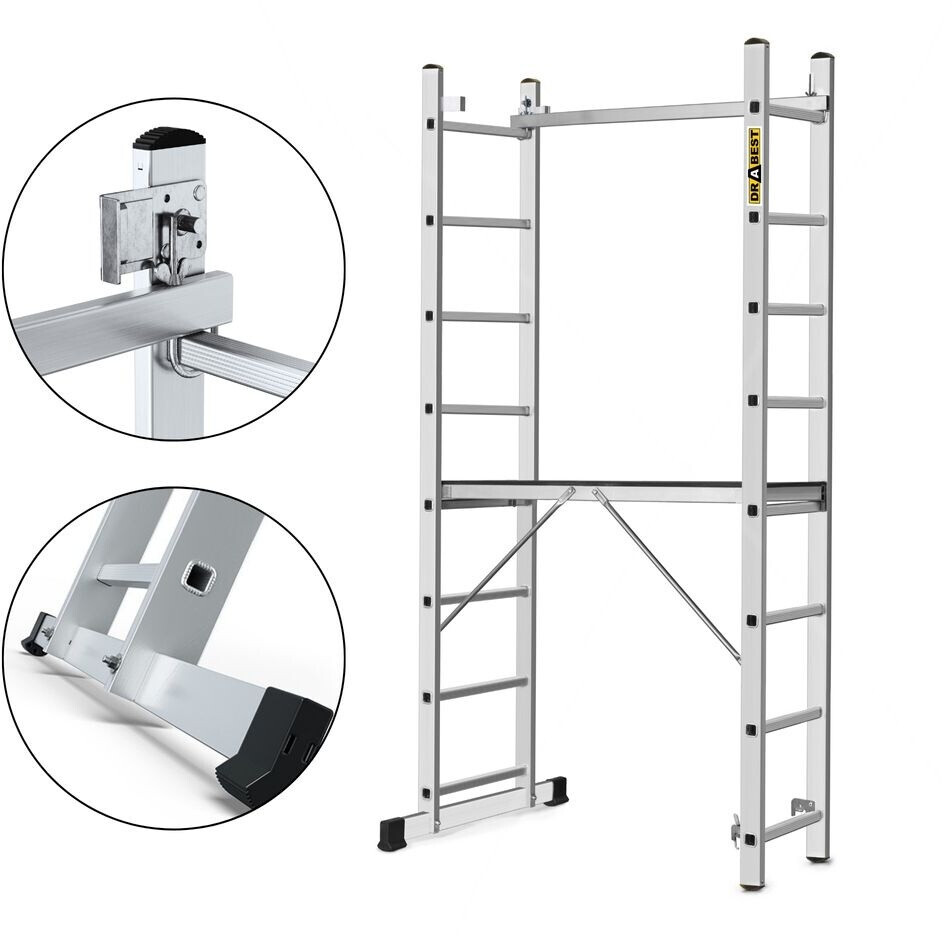 DRABEST