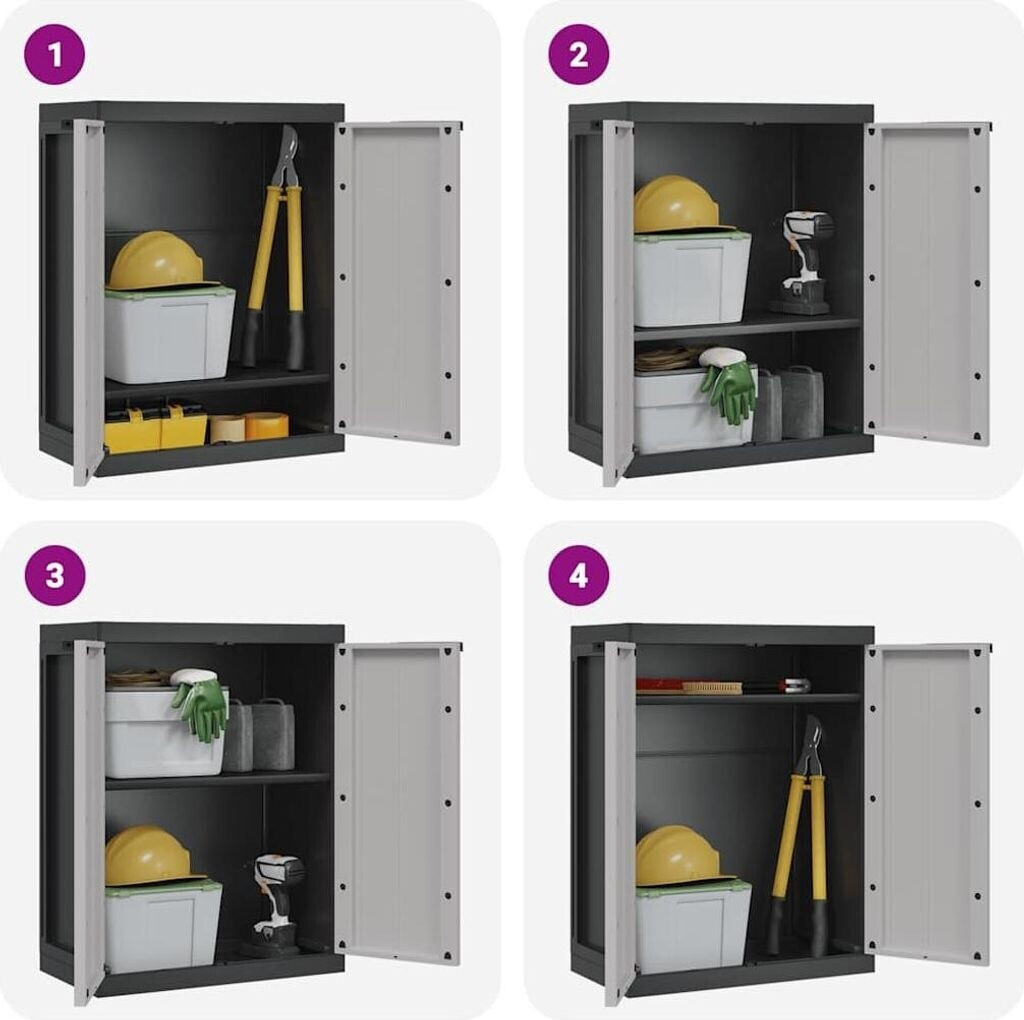 1

2

3

4