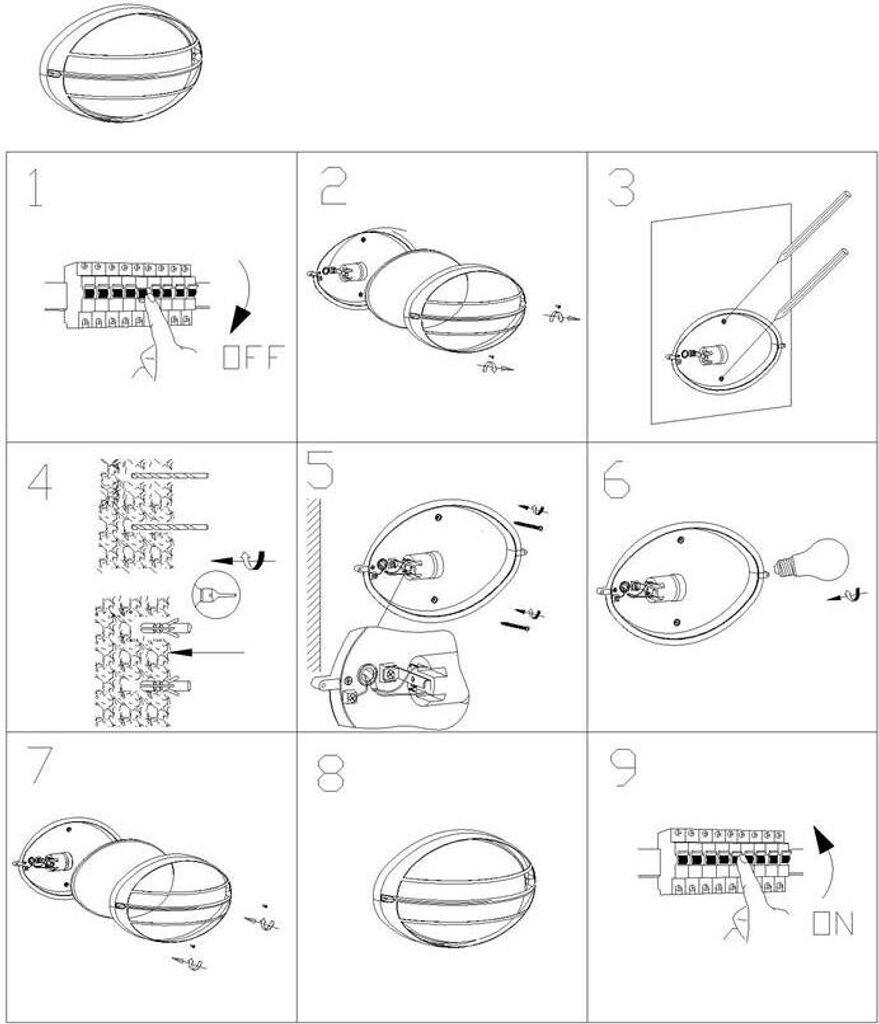 1
OFF
2
3
4
5
6
7
8
9
ON