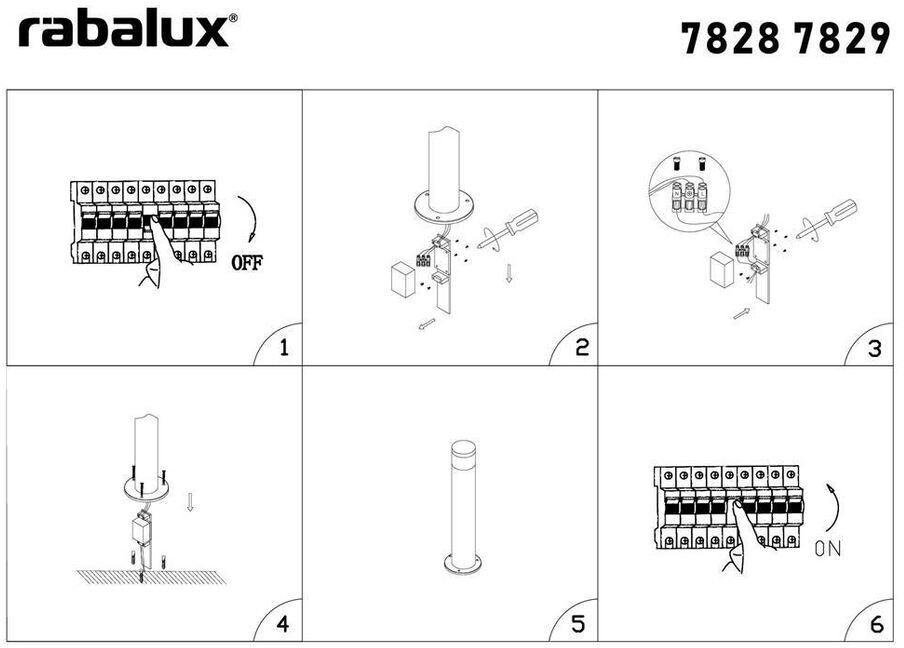 rabalux®

7828 7829

OFF

1

2

3

4

5

ON

6