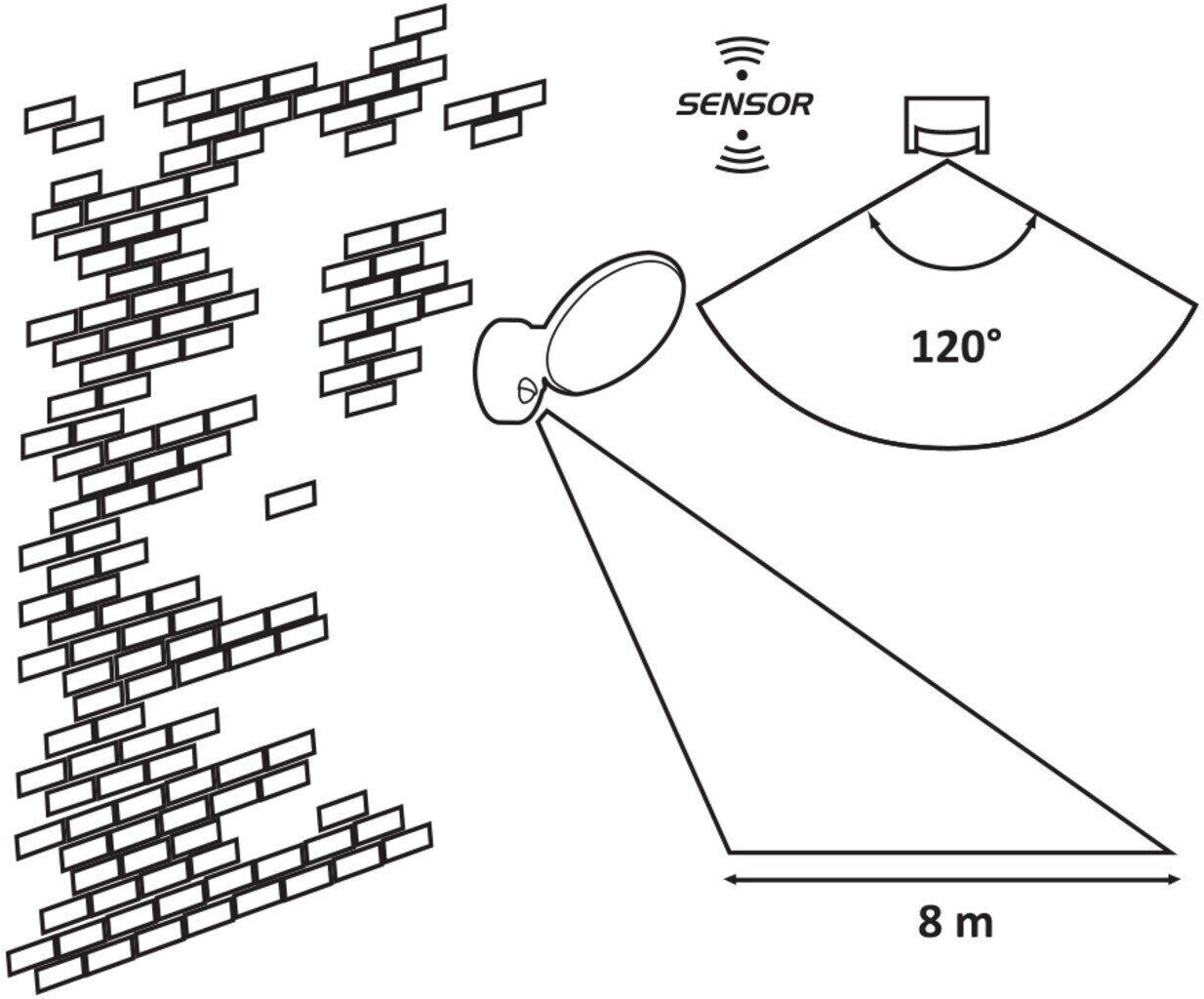 SENSOR

120°

8 m