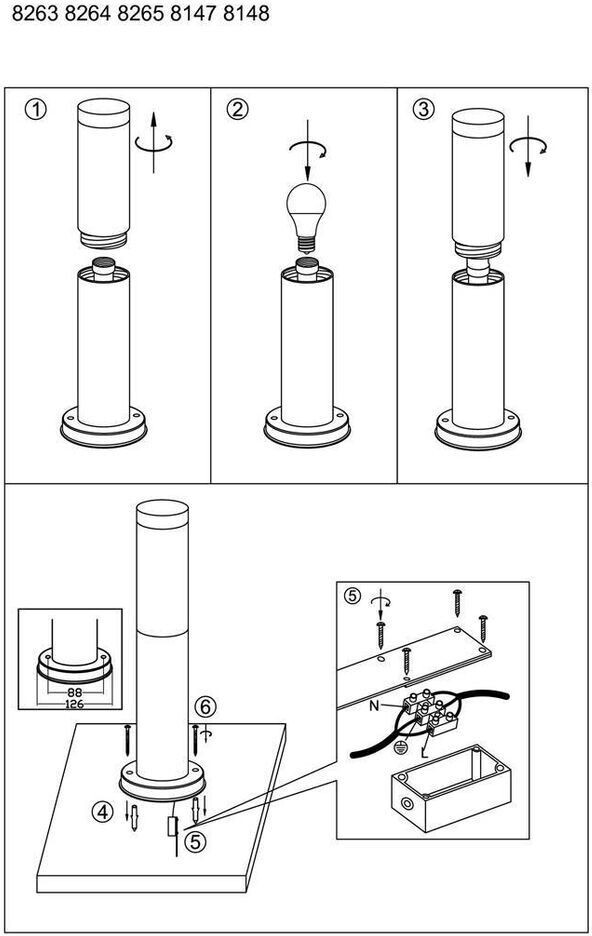 8263 8264 8265 8147 8148

①

②

③

88
126

⑥

④

⑤

⑤

N

L