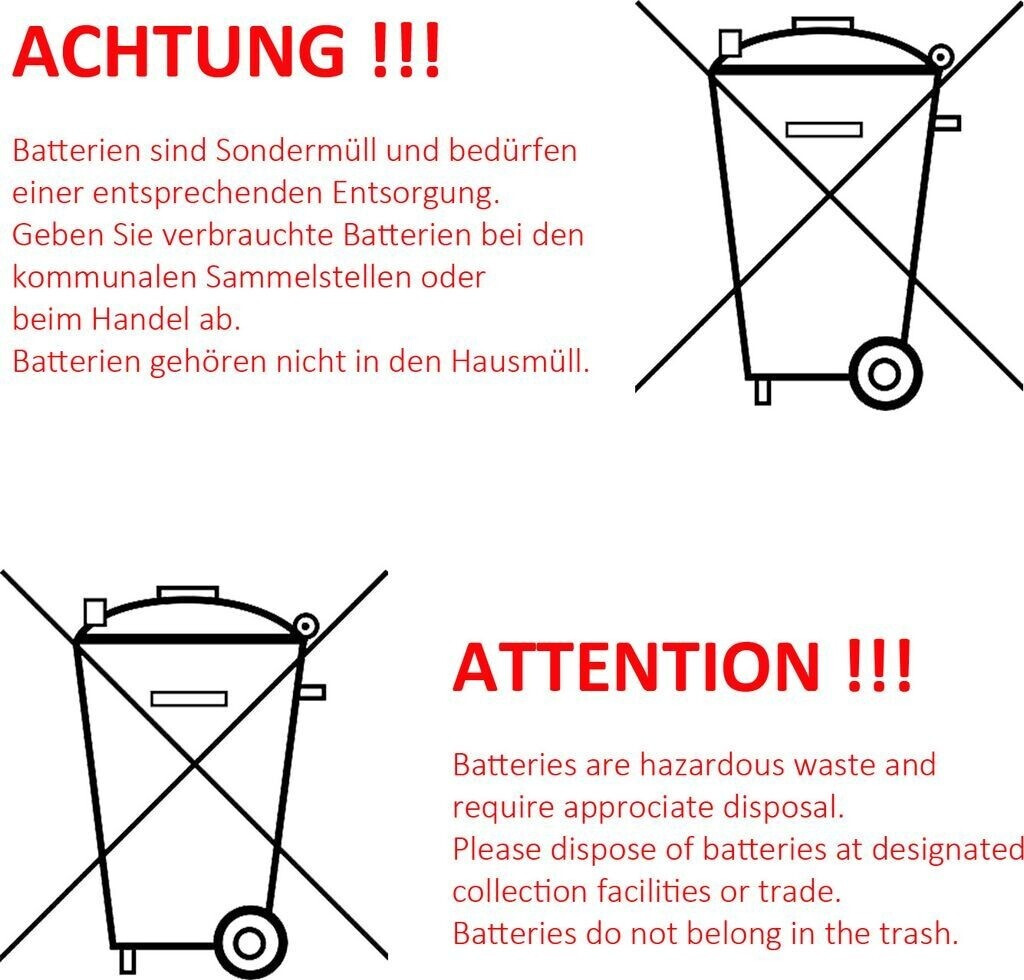 ACHTUNG !!!

Batterien sind Sondermüll und bedürfen einer entsprechenden Entsorgung.
Geben Sie verbrauchte Batterien bei den kommunalen Sammelstellen oder beim Handel ab.
Batterien gehören nicht in den Hausmüll.

ATTENTION !!!

Batteries are hazardous waste and require approciate disposal.
Please dispose of batteries at designated collection facilities or trade.
Batteries do not belong in the trash.