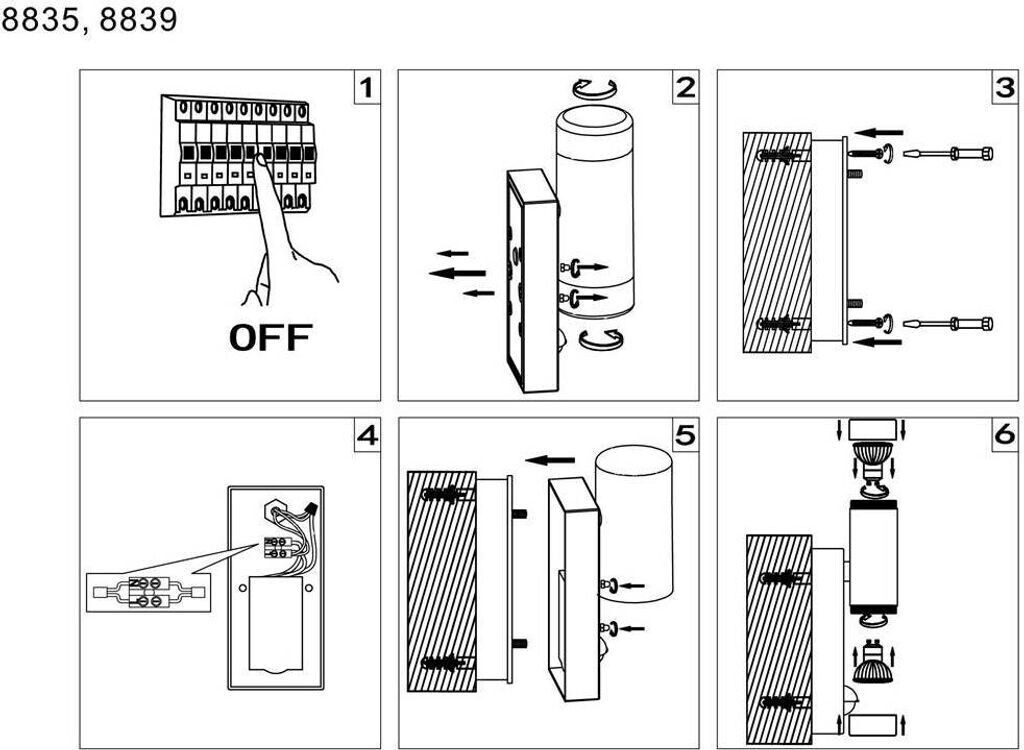 8835, 8839

1

OFF

2

3

4

5

6