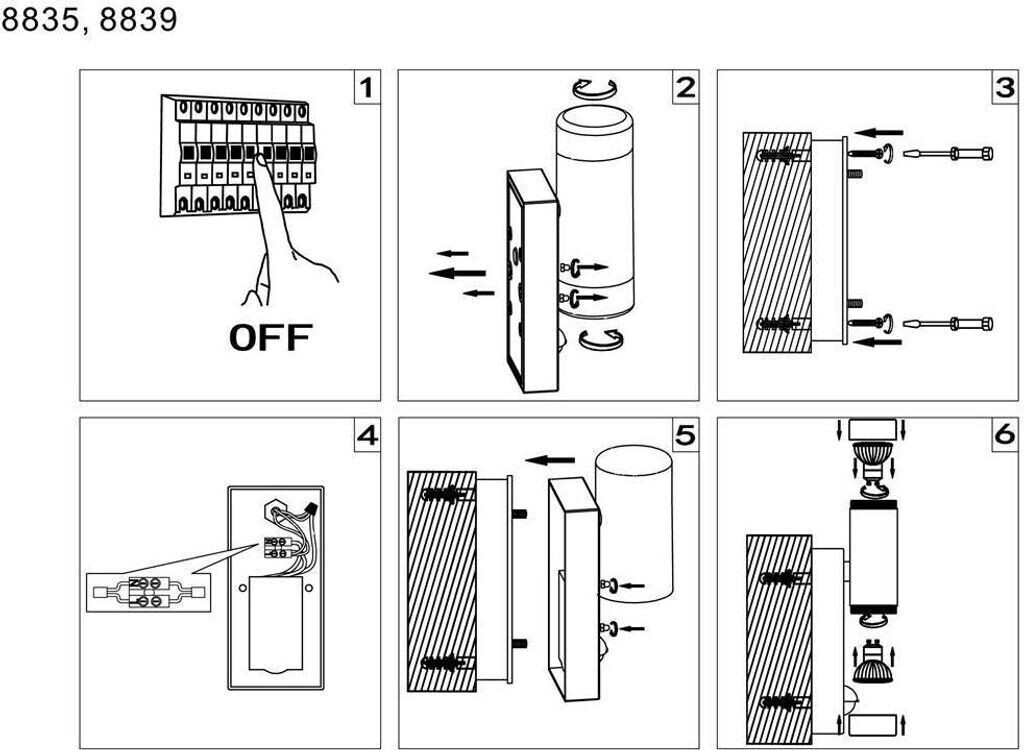 8835, 8839

1

OFF

2

3

4

5

6