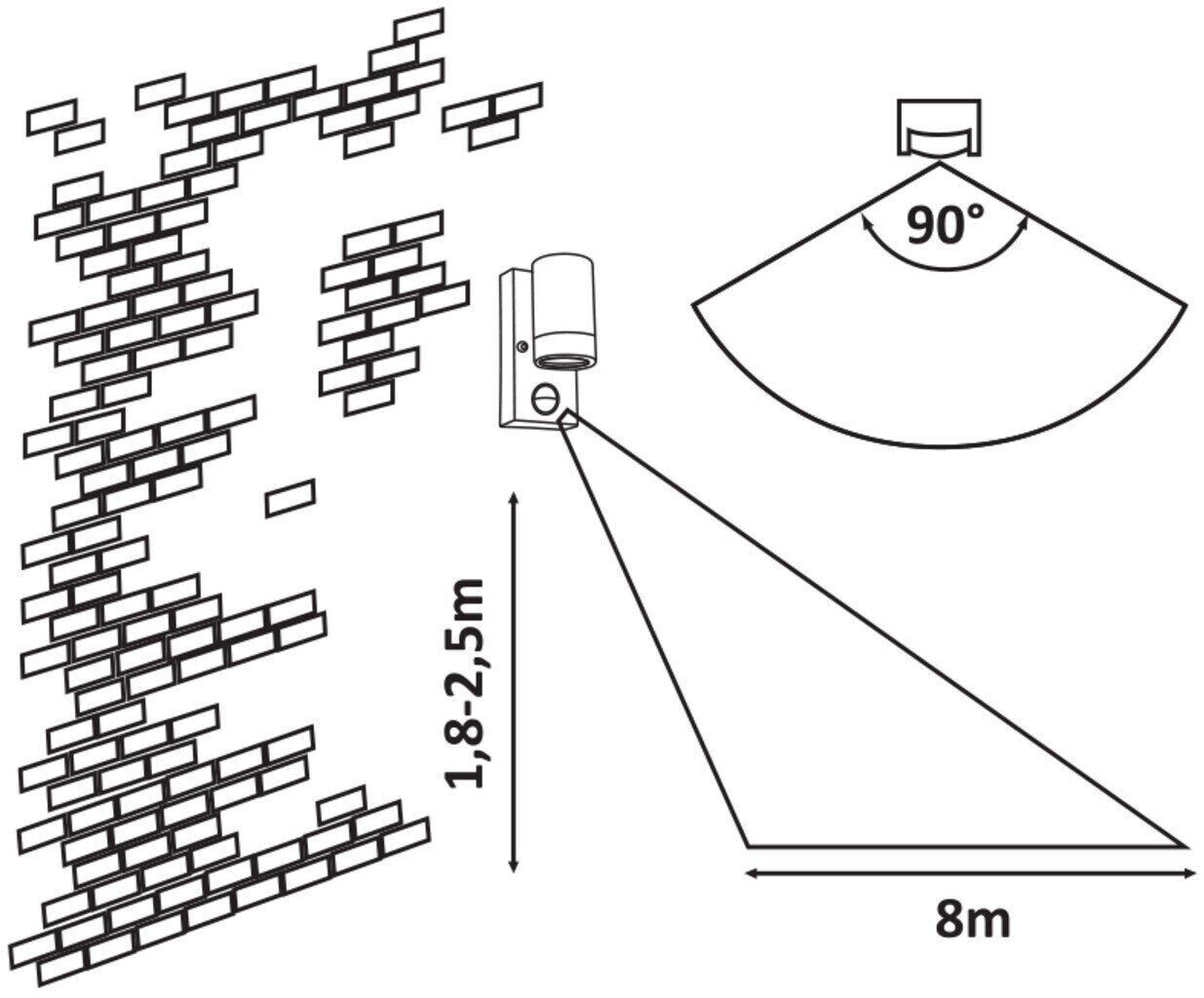 90°

1,8-2,5m

8m