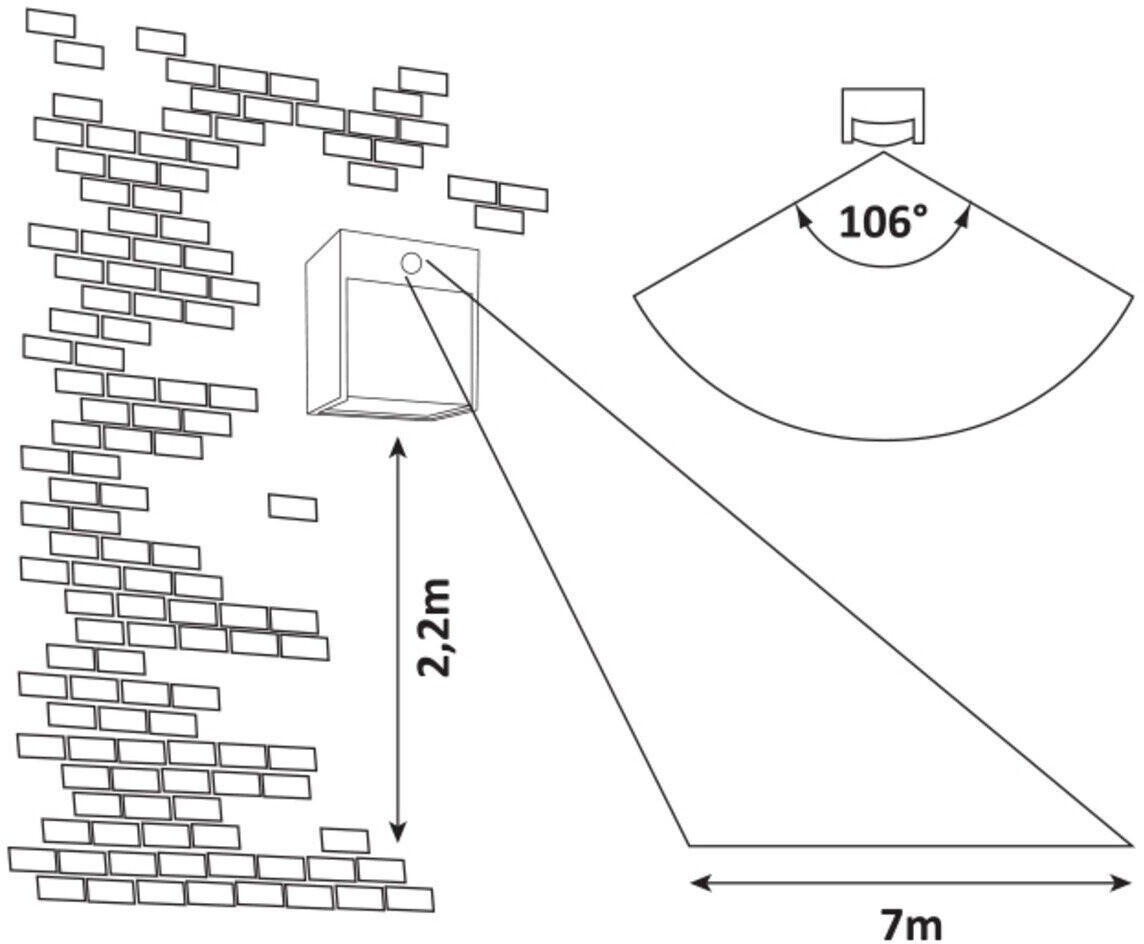 106°

2,2m

7m