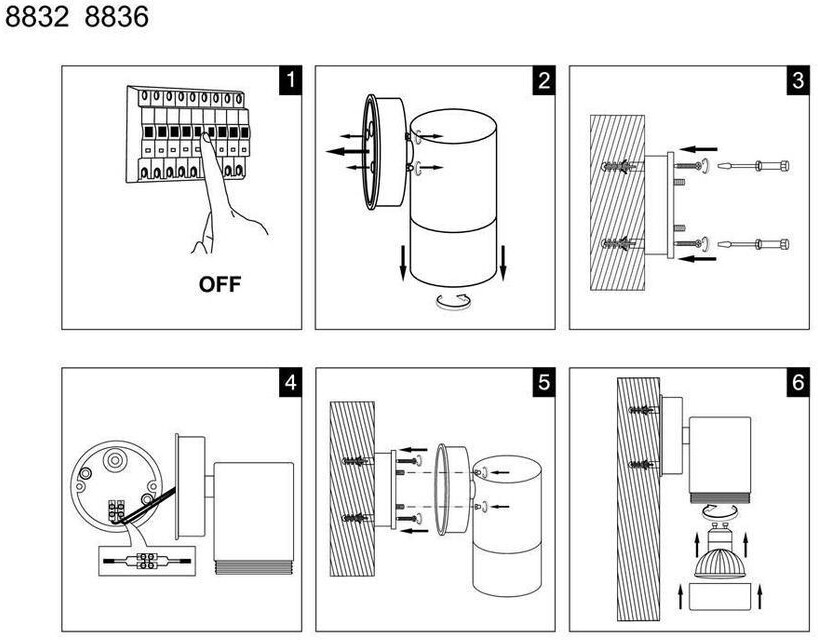 8832 8836

1

OFF

2

3

4

5

6