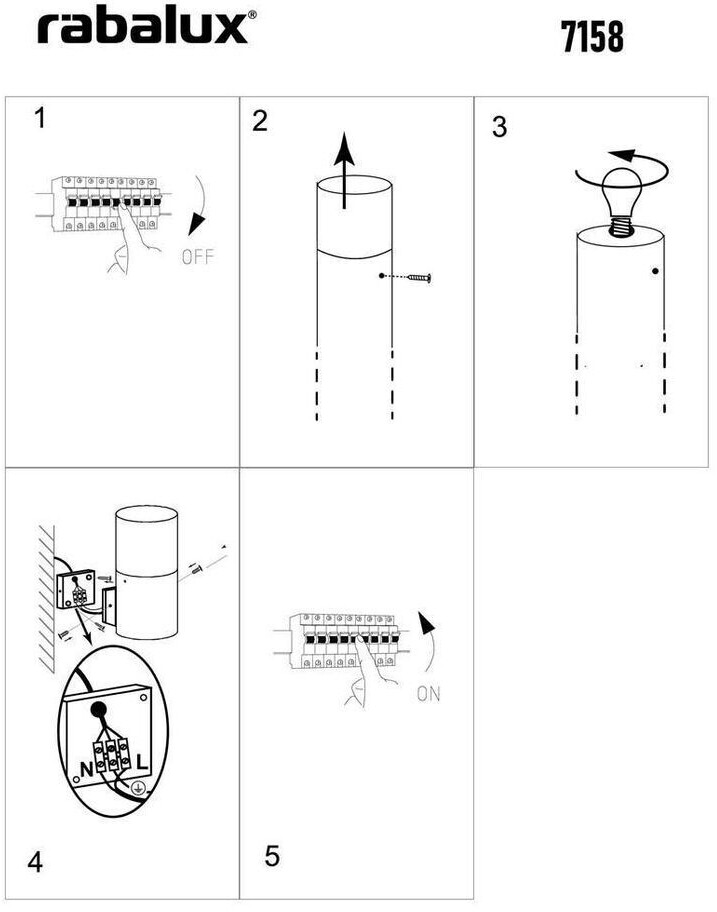 rabalux®

7158

1

OFF

2

3

N

L

4

ON

5