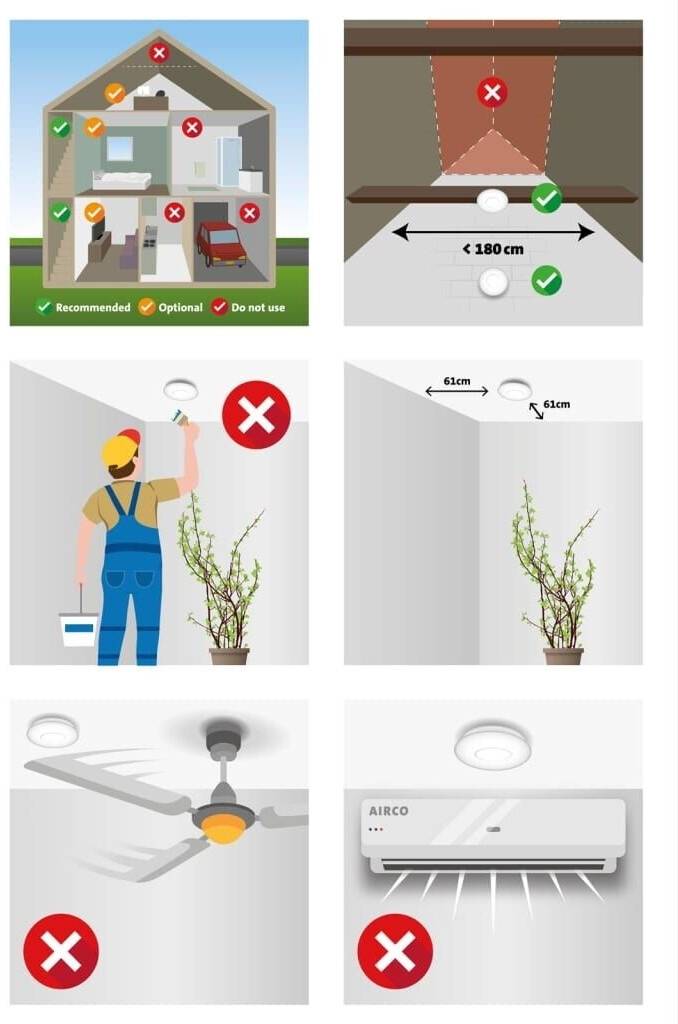 Recommended Optional Do not use

< 180 cm

61cm
61cm

AIRCO