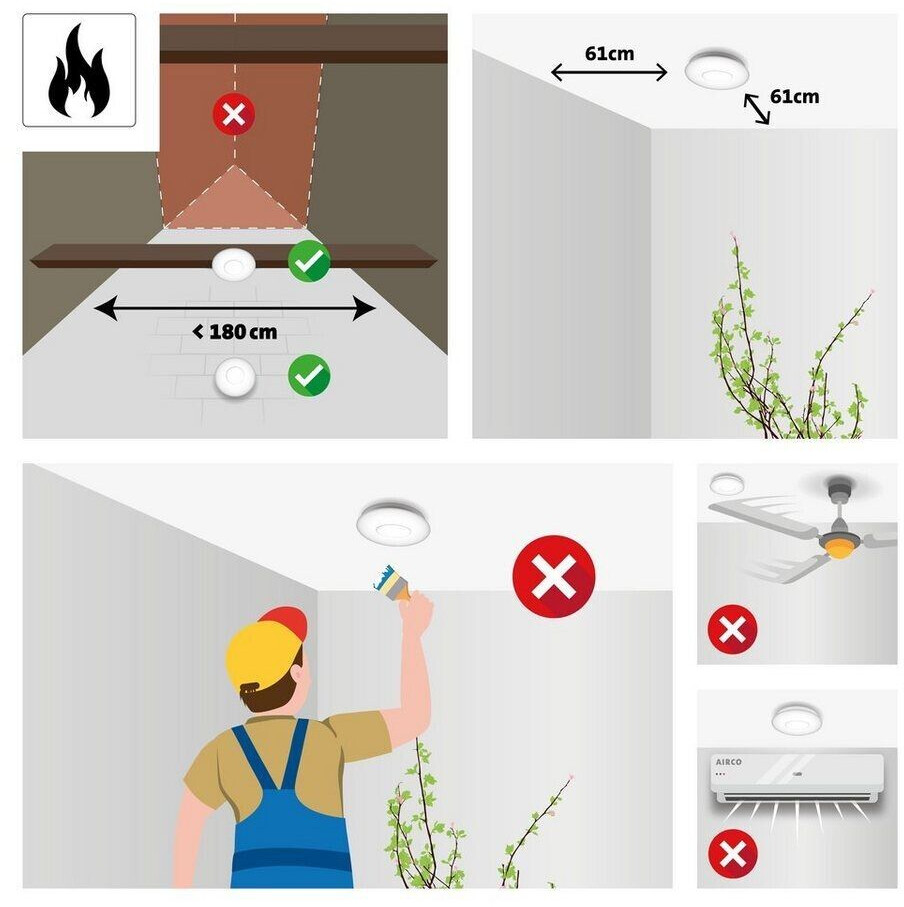 < 180 cm

61cm

61cm

AIRCO