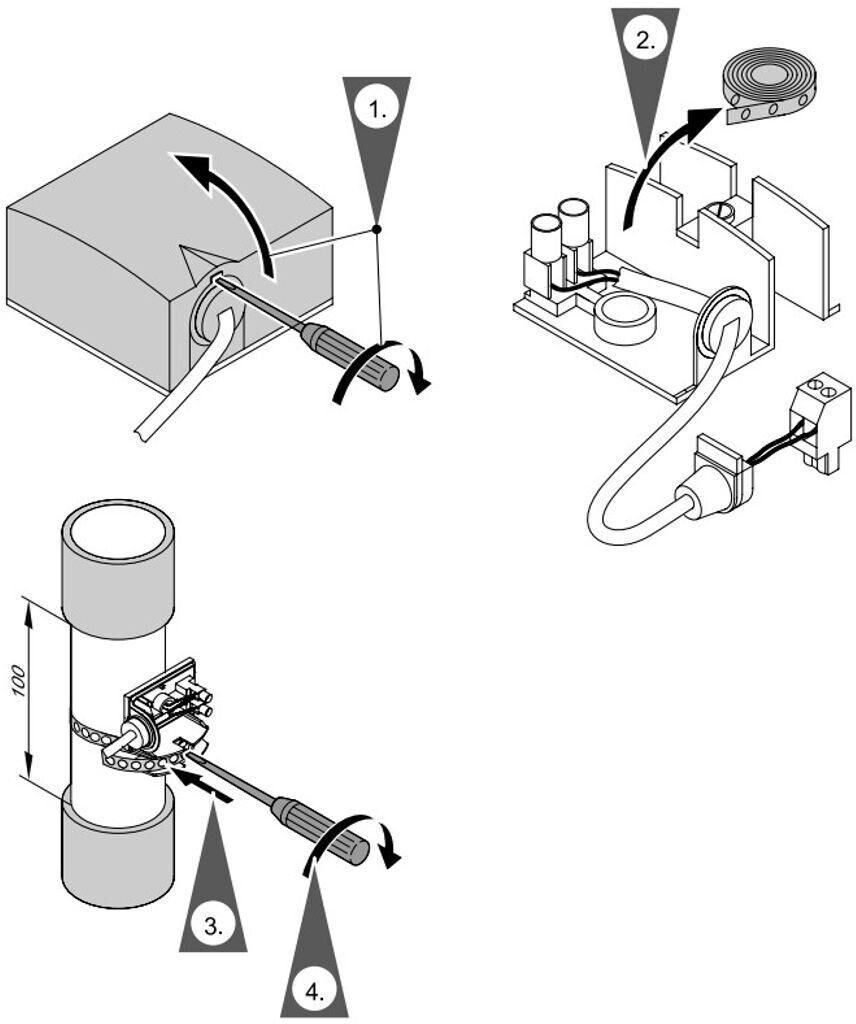 1.

2.

100

3.

4.