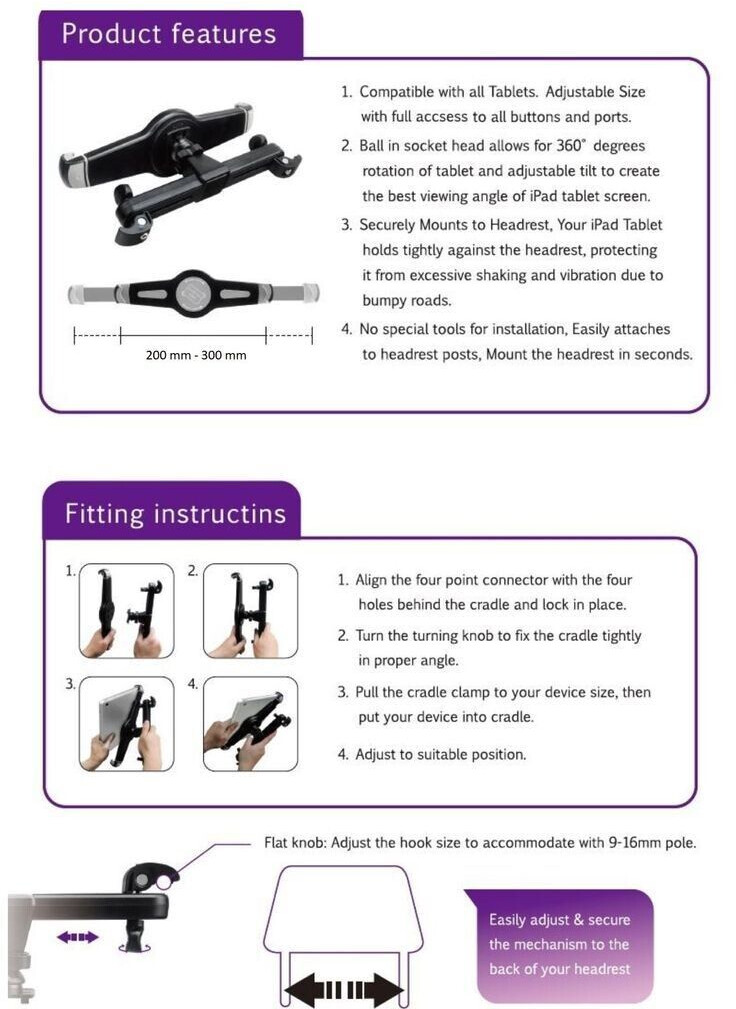 Product features

200 mm - 300 mm

1. Compatible with all Tablets. Adjustable Size with full accsess to all buttons and ports.
2. Ball in socket head allows for 360° degrees rotation of tablet and adjustable tilt to create the best viewing angle of iPad tablet screen.
3. Securely Mounts to Headrest, Your iPad Tablet holds tightly against the headrest, protecting it from excessive shaking and vibration due to bumpy roads.
4. No special tools for installation, Easily attaches to headrest posts, Mount the headrest in seconds.

Fitting instructins

1.
2.
3.
4.

1. Align the four point connector with the four holes behind the cradle and lock in place.
2. Turn the turning knob to fix the cradle tightly in proper angle.
3. Pull the cradle clamp to your device size, then put your device into cradle.
4. Adjust to suitable position.

Flat knob: Adjust the hook size to accommodate with 9-16mm pole.

Easily adjust & secure the mechanism to the back of your headrest