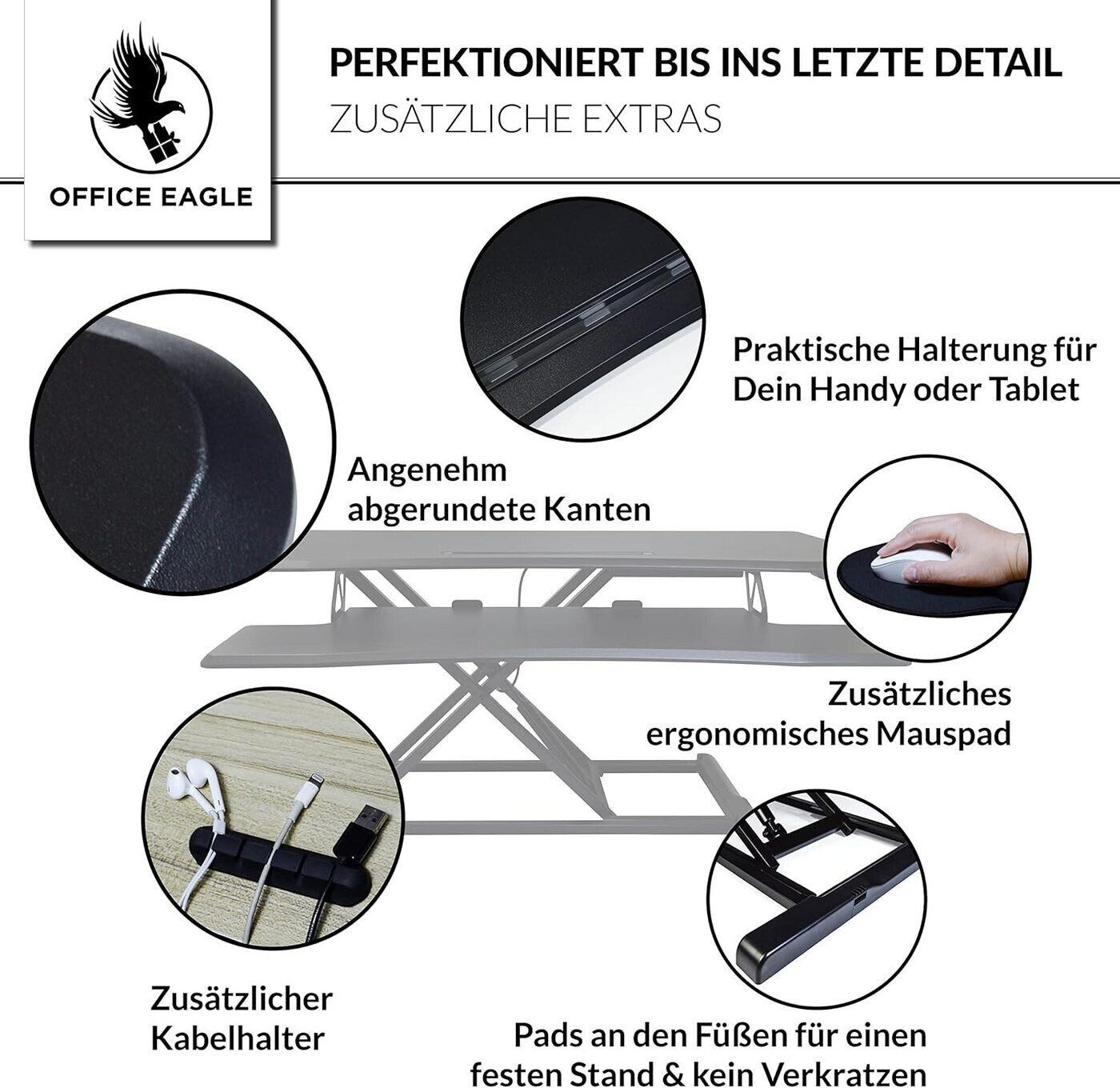 OFFICE EAGLE

PERFEKTIONIERT BIS INS LETZTE DETAIL
ZUSÄTZLICHE EXTRAS

Praktische Halterung für Dein Handy oder Tablet

Angenehm abgerundete Kanten

Zusätzliches ergonomisches Mauspad

Zusätzlicher Kabelhalter

Pads an den Füßen für einen festen Stand & kein Verkratzen