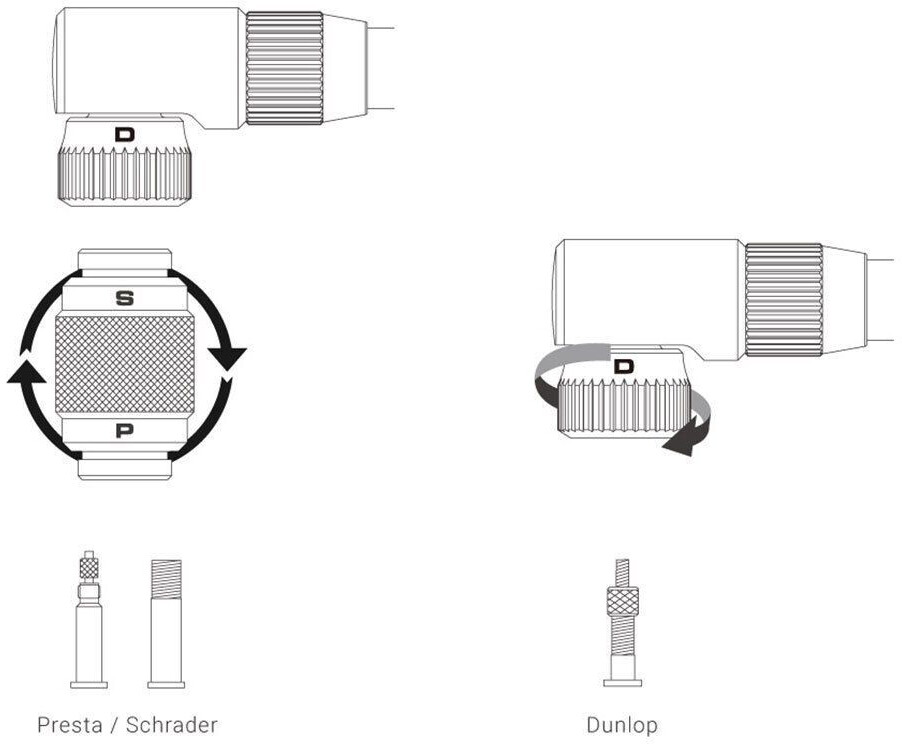 D

S

P

D

Presta / Schrader

Dunlop