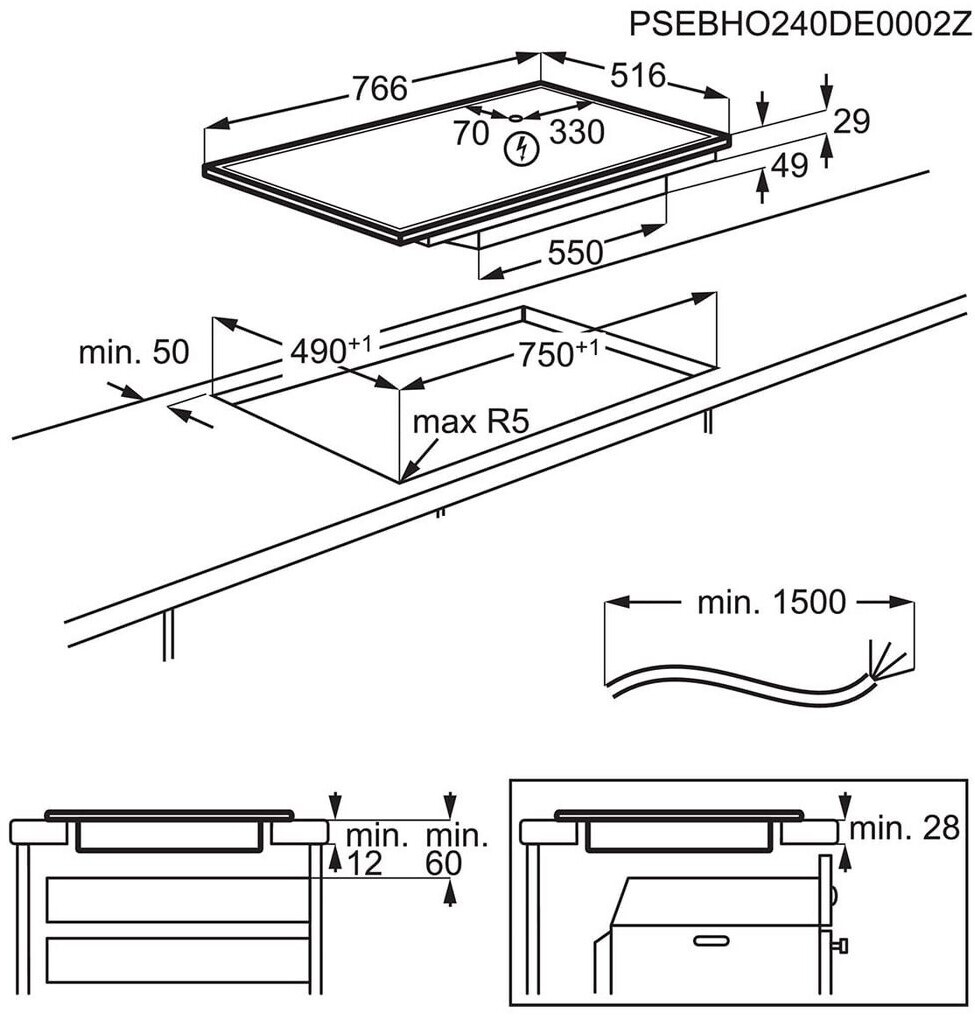 PSEBHO240DE0002Z

766

516

70

330

29

49

550

min. 50

$490^{+1}$

$750^{+1}$

max R5

min. 1500

min.
12

min.
60

min. 28