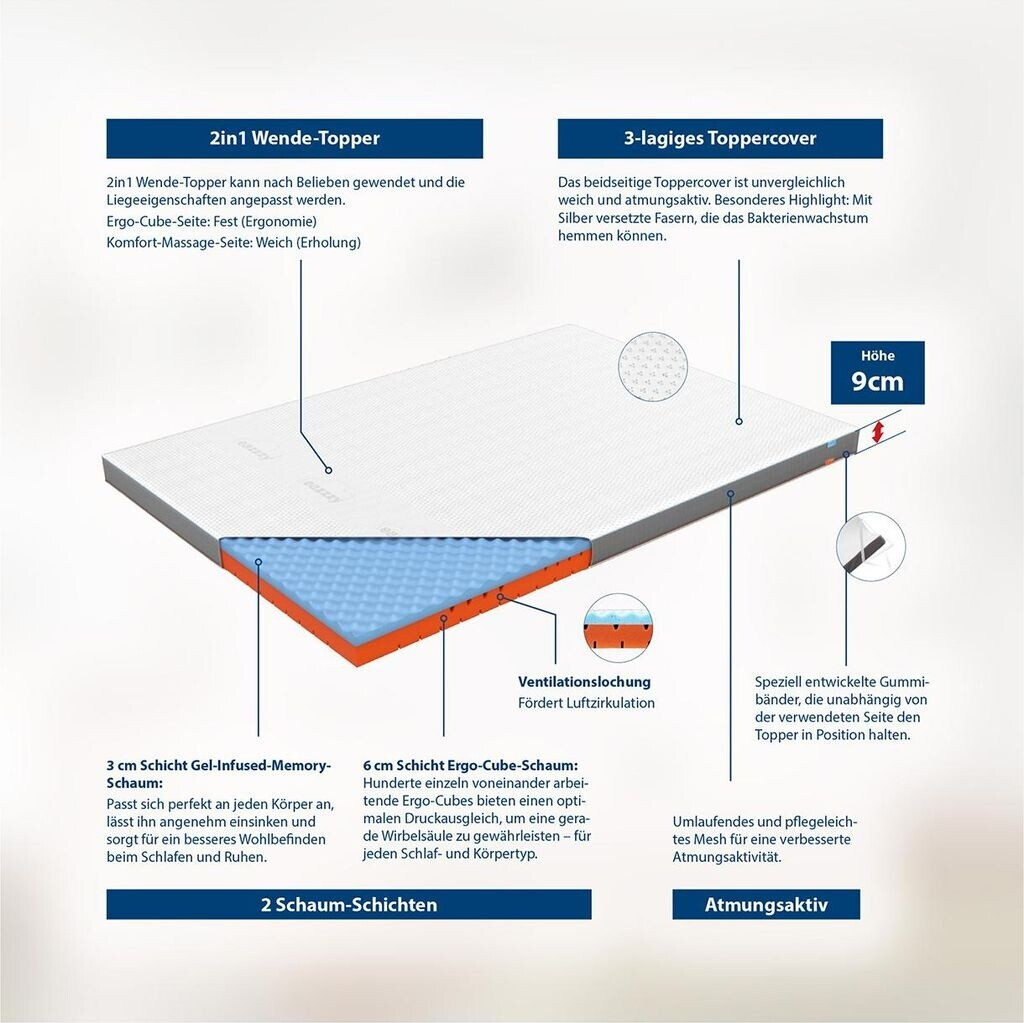 2in1 Wende-Topper

2in1 Wende-Topper kann nach Belieben gewendet und die Liegeeigenschaften angepasst werden.
Ergo-Cube-Seite: Fest (Ergonomie)
Komfort-Massage-Seite: Weich (Erholung)

3-lagiges Toppercover

Das beidseitige Toppercover ist unvergleichlich weich und atmungsaktiv. Besonderes Highlight: Mit Silber versetzte Fasern, die das Bakterienwachstum hemmen können.

Höhe
9cm

Ventilationslochung
Fördert Luftzirkulation

Speziell entwickelte Gummibänder, die unabhängig von der verwendeten Seite den Topper in Position halten.

3 cm Schicht Gel-Infused-Memory-Schaum:
Passt sich perfekt an jeden Körper an, lässt ihn angenehm einsinken und sorgt für ein besseres Wohlbefinden beim Schlafen und Ruhen.

6 cm Schicht Ergo-Cube-Schaum:
Hunderte einzeln voneinander arbeitende Ergo-Cubes bieten einen optimalen Druckausgleich, um eine gerade Wirbelsäule zu gewährleisten – für jeden Schlaf- und Körpertyp.

Umlaufendes und pflegeleichtes Mesh für eine verbesserte Atmungsaktivität.

2 Schaum-Schichten

Atmungsaktiv