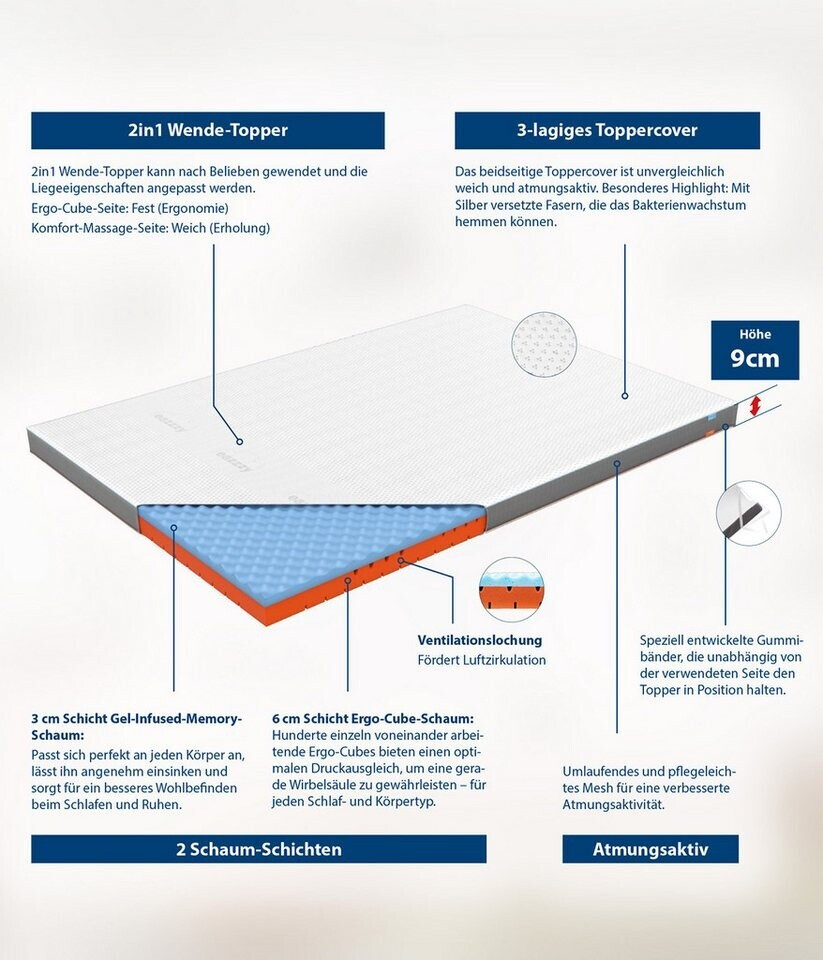 2in1 Wende-Topper

2in1 Wende-Topper kann nach Belieben gewendet und die Liegeeigenschaften angepasst werden.
Ergo-Cube-Seite: Fest (Ergonomie)
Komfort-Massage-Seite: Weich (Erholung)

3-lagiges Toppercover

Das beidseitige Toppercover ist unvergleichlich weich und atmungsaktiv. Besonderes Highlight: Mit Silber versetzte Fasern, die das Bakterienwachstum hemmen können.

Höhe
9cm

Ventilationslochung
Fördert Luftzirkulation

Speziell entwickelte Gummibänder, die unabhängig von der verwendeten Seite den Topper in Position halten.

3 cm Schicht Gel-Infused-Memory-Schaum:
Passt sich perfekt an jeden Körper an, lässt ihn angenehm einsinken und sorgt für ein besseres Wohlbefinden beim Schlafen und Ruhen.

6 cm Schicht Ergo-Cube-Schaum:
Hunderte einzeln voneinander arbeitende Ergo-Cubes bieten einen optimalen Druckausgleich, um eine gerade Wirbelsäule zu gewährleisten – für jeden Schlaf- und Körpertyp.

Umlaufendes und pflegeleichtes Mesh für eine verbesserte Atmungsaktivität.

2 Schaum-Schichten

Atmungsaktiv