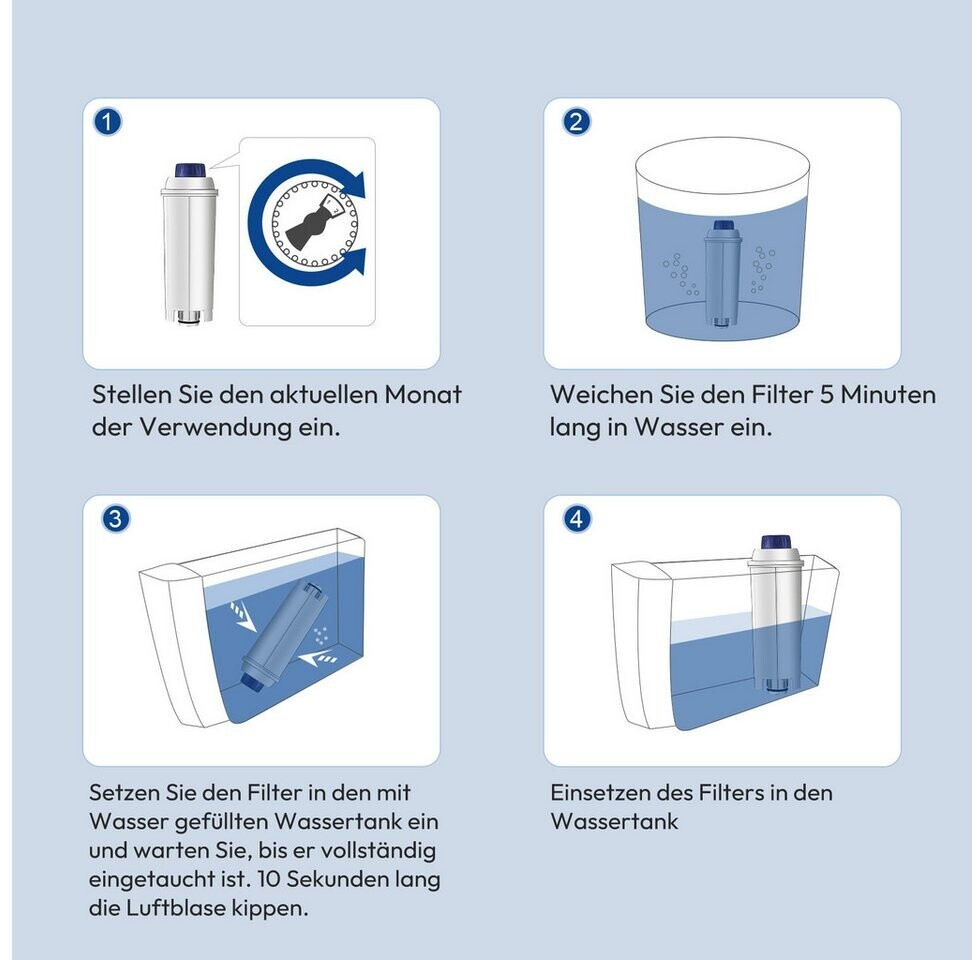 1

Stellen Sie den aktuellen Monat der Verwendung ein.

2

Weichen Sie den Filter 5 Minuten lang in Wasser ein.

3

Setzen Sie den Filter in den mit Wasser gefüllten Wassertank ein und warten Sie, bis er vollständig eingetaucht ist. 10 Sekunden lang die Luftblase kippen.

4

Einsetzen des Filters in den Wassertank