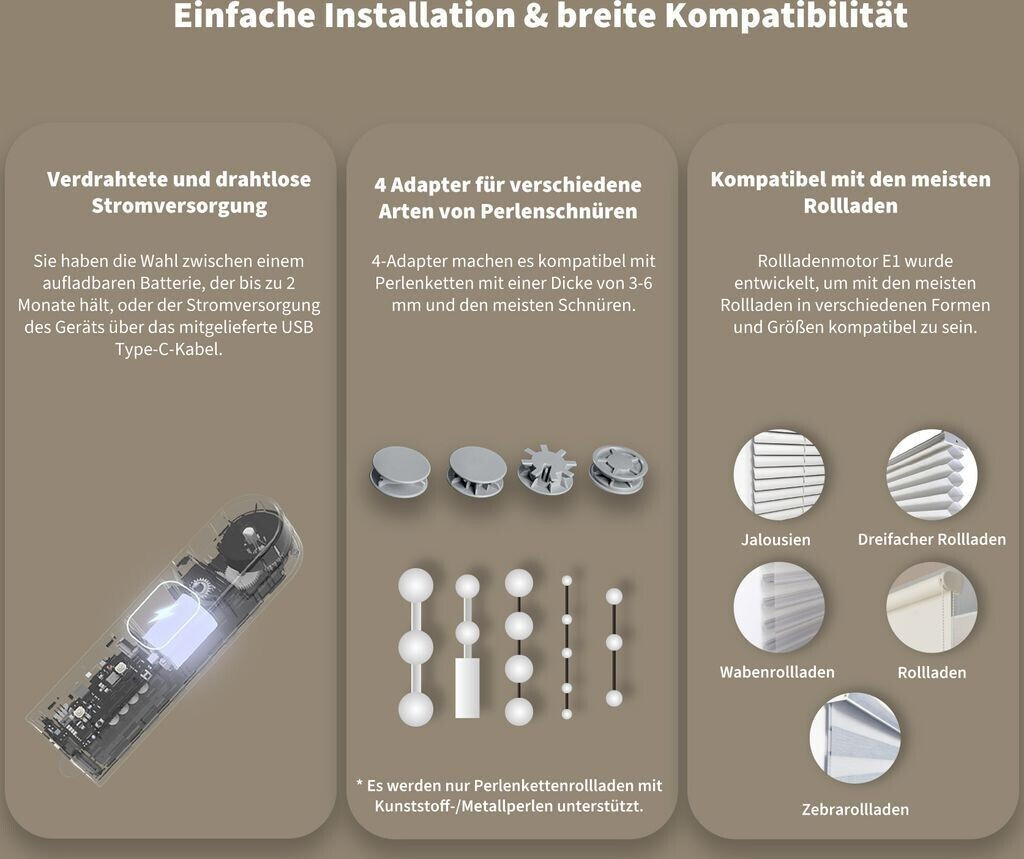 Einfache Installation & breite Kompatibilität

Verdrahtete und drahtlose Stromversorgung

Sie haben die Wahl zwischen einem aufladbaren Batterie, der bis zu 2 Monate hält, oder der Stromversorgung des Geräts über das mitgelieferte USB Type-C-Kabel.

4 Adapter für verschiedene Arten von Perlenschnüren

4-Adapter machen es kompatibel mit Perlenketten mit einer Dicke von 3-6 mm und den meisten Schnüren.

* Es werden nur Perlenkettenrollladen mit Kunststoff-/Metallperlen unterstützt.

Kompatibel mit den meisten Rollladen

Rollladenmotor E1 wurde entwickelt, um mit den meisten Rollladen in verschiedenen Formen und Größen kompatibel zu sein.

Jalousien

Dreifacher Rollladen

Wabenrollladen

Rollladen

Zebrarollladen